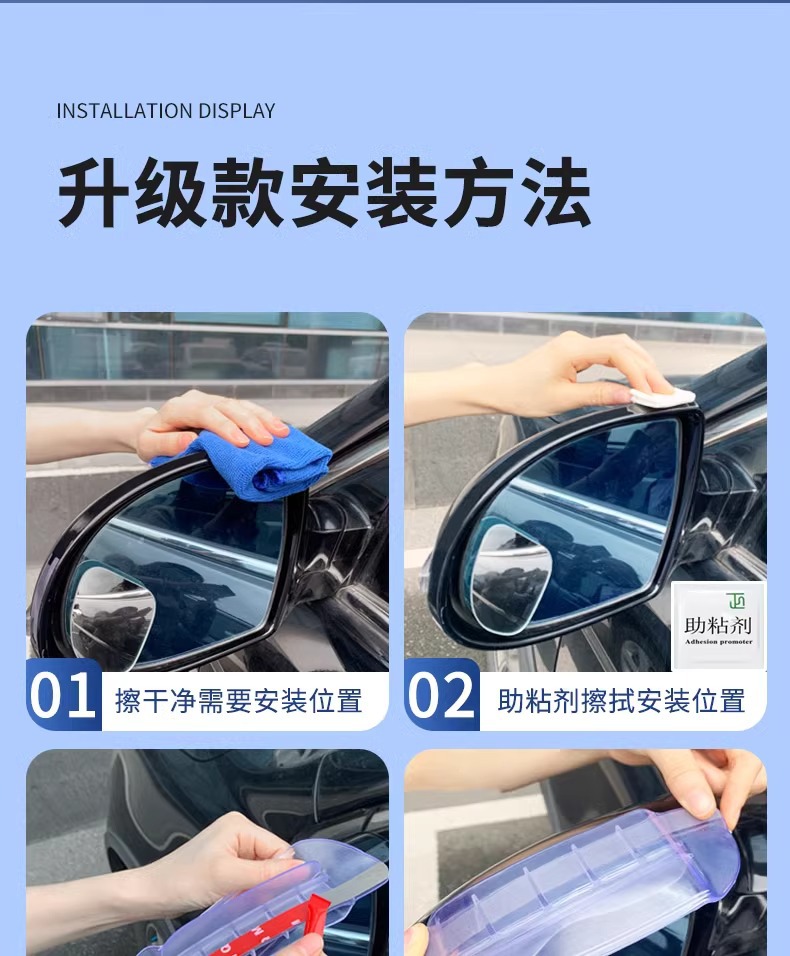 INSTALLATION DISPLAY

升级款安装方法

助粘剂
Adhesion promoter

01 擦干净需要安装位置

02 助粘剂擦拭安装位置