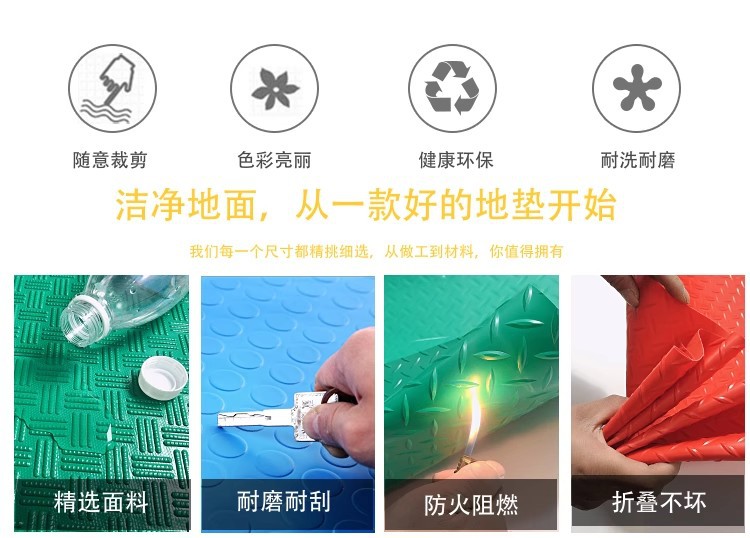 随意裁剪

色彩亮丽

健康环保

耐洗耐磨

洁净地面，从一款好的地垫开始

我们每一个尺寸都精挑细选，从做工到材料，你值得拥有

精选面料

耐磨耐刮

防火阻燃

折叠不坏