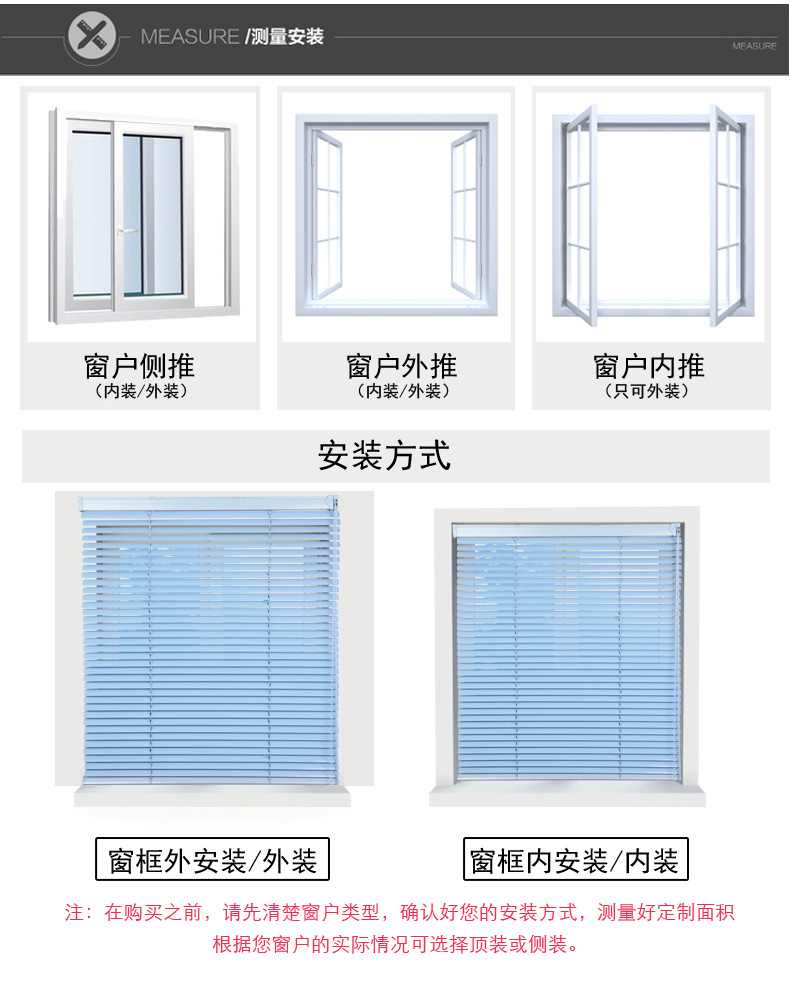 MEASURE /测量安装

MEASURE

窗户侧推
（内装/外装）

窗户外推
（内装/外装）

窗户内推
（只可外装）

安装方式

窗框外安装/外装

窗框内安装/内装

注：在购买之前，请先清楚窗户类型，确认好您的安装方式，测量好定制面积
根据您窗户的实际情况可选择顶装或侧装。