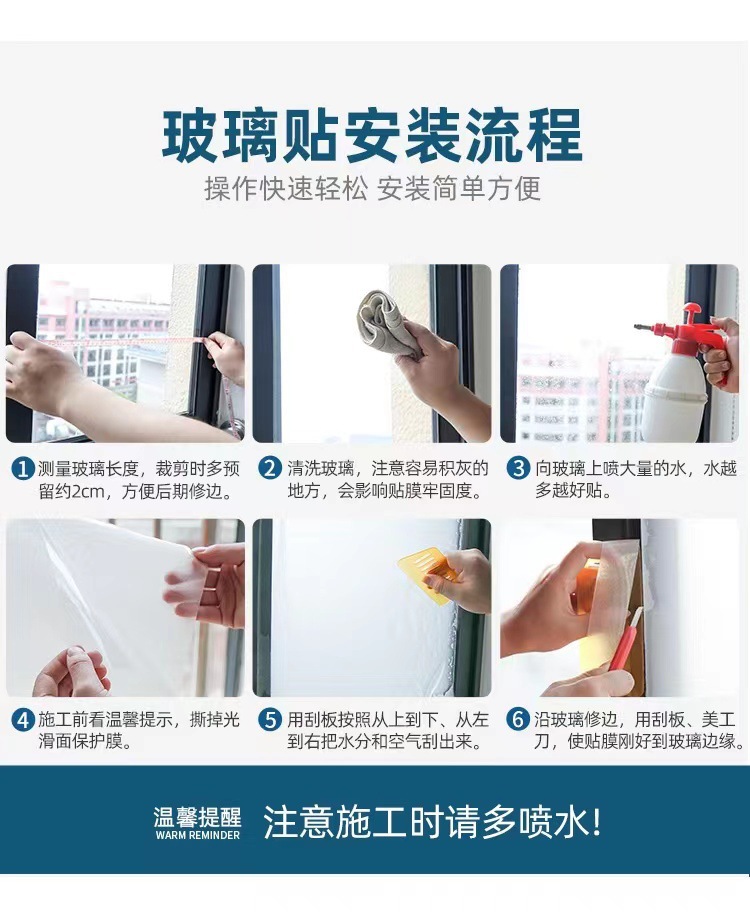 玻璃贴安装流程
操作快速轻松 安装简单方便

1 测量玻璃长度，裁剪时多预留约2cm，方便后期修边。

2 清洗玻璃，注意容易积灰的地方，会影响贴膜牢固度。

3 向玻璃上喷大量的水，水越多越好贴。

4 施工前看温馨提示，撕掉光滑面保护膜。

5 用刮板按照从上到下、从左到右把水分和空气刮出来。

6 沿玻璃修边，用刮板、美工刀，使贴膜刚好到玻璃边缘。

温馨提醒
WARM REMINDER
注意施工时请多喷水！