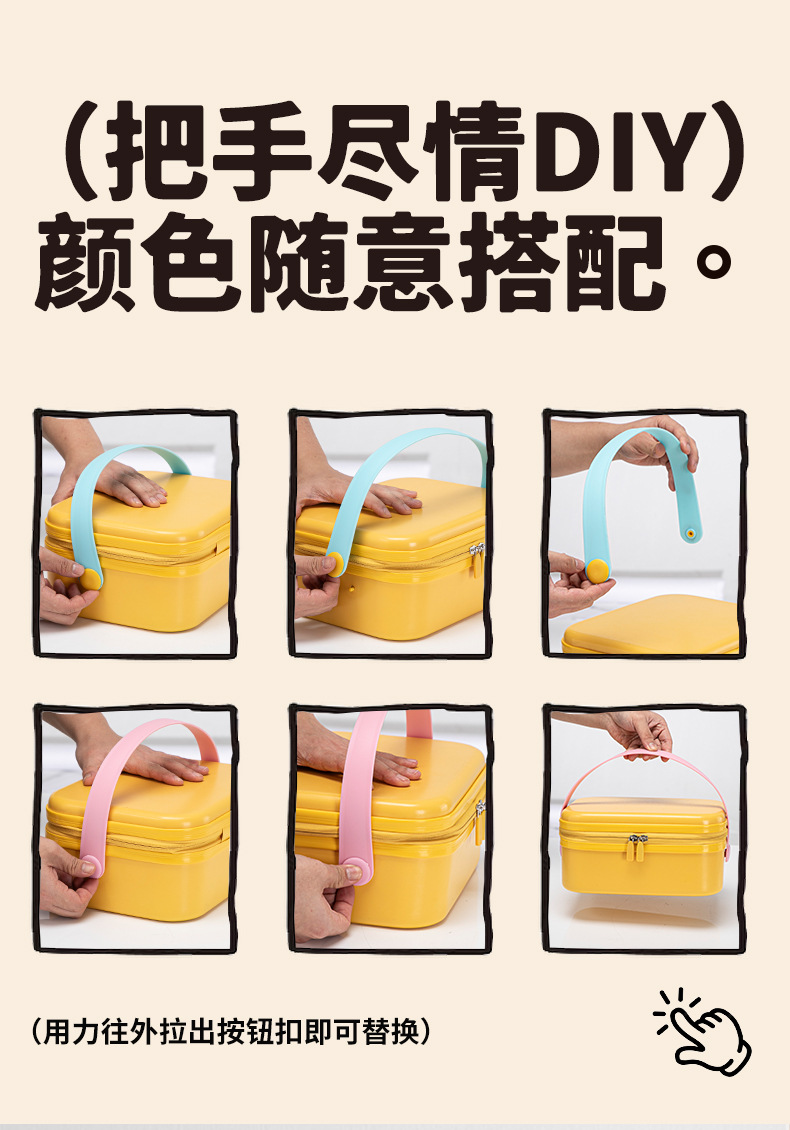 （把手尽情DIY）
颜色随意搭配。

（用力往外拉出按钮扣即可替换）