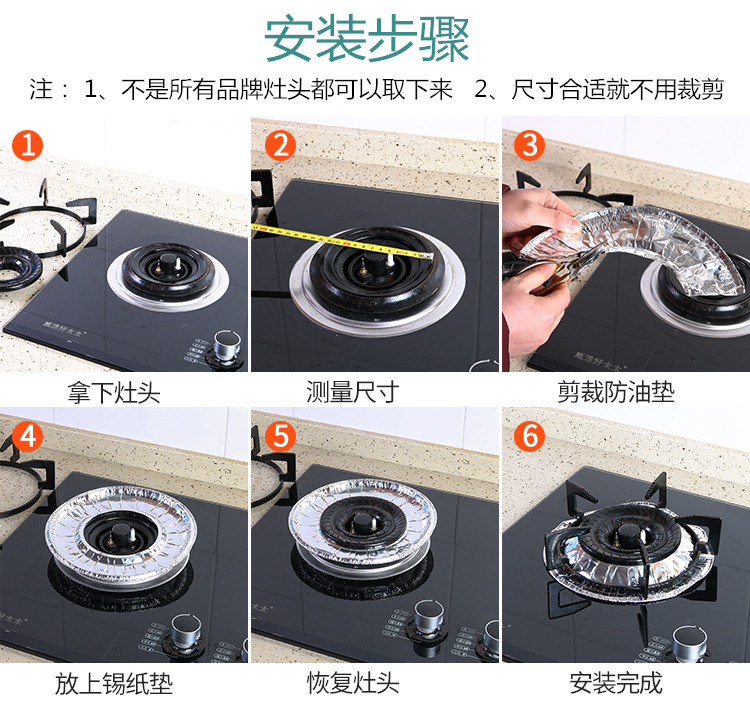 安装步骤

注： 1、不是所有品牌灶头都可以取下来 2、尺寸合适就不用裁剪

1

拿下灶头

2

测量尺寸

3

剪裁防油垫

4

放上锡纸垫

5

恢复灶头

6

安装完成