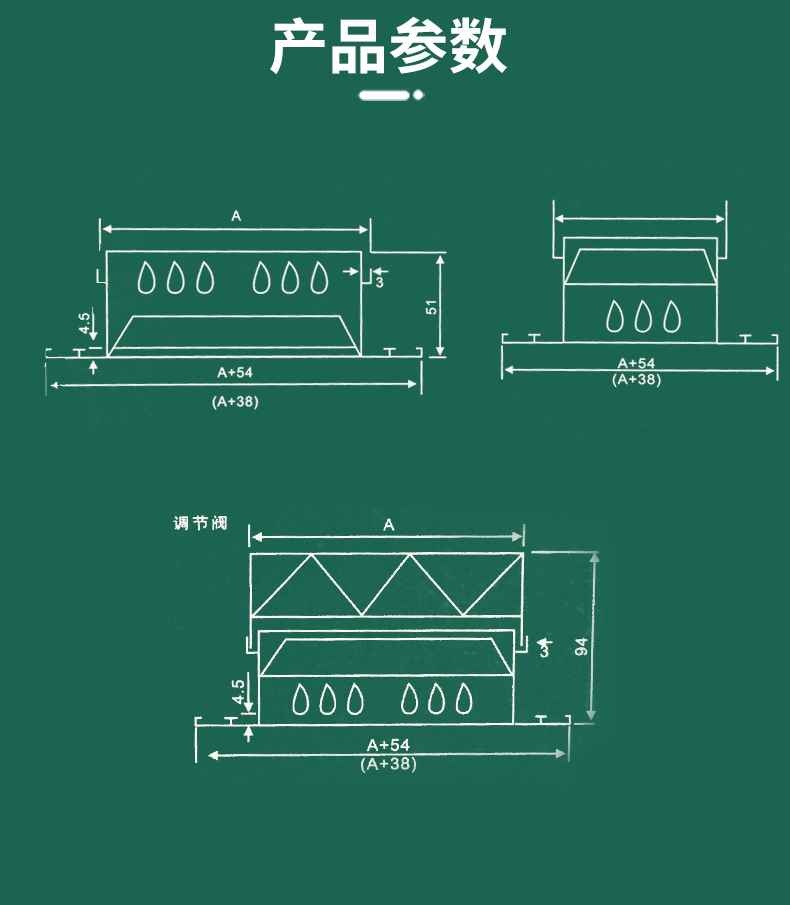 产品参数

A
3
51
4.5
A+54
(A+38)

A+54
(A+38)

调节阀
A
3
94
4.5
A+54
(A+38)