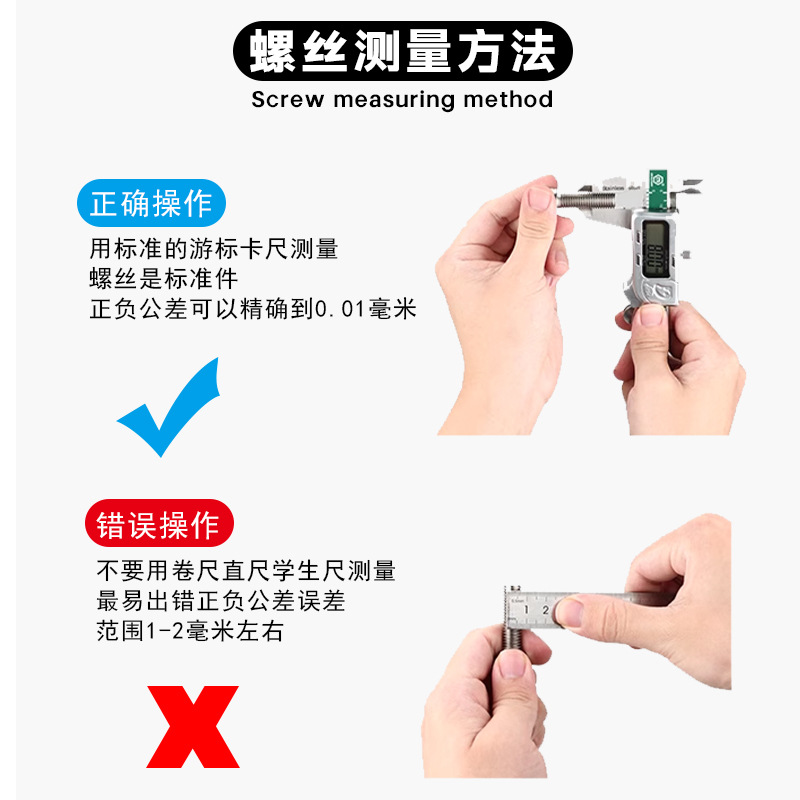 螺丝测量方法
Screw measuring method

正确操作
用标准的游标卡尺测量
螺丝是标准件
正负公差可以精确到0.01毫米

错误操作
不要用卷尺直尺学生尺测量
最易出错正负公差误差
范围1-2毫米左右

1 2