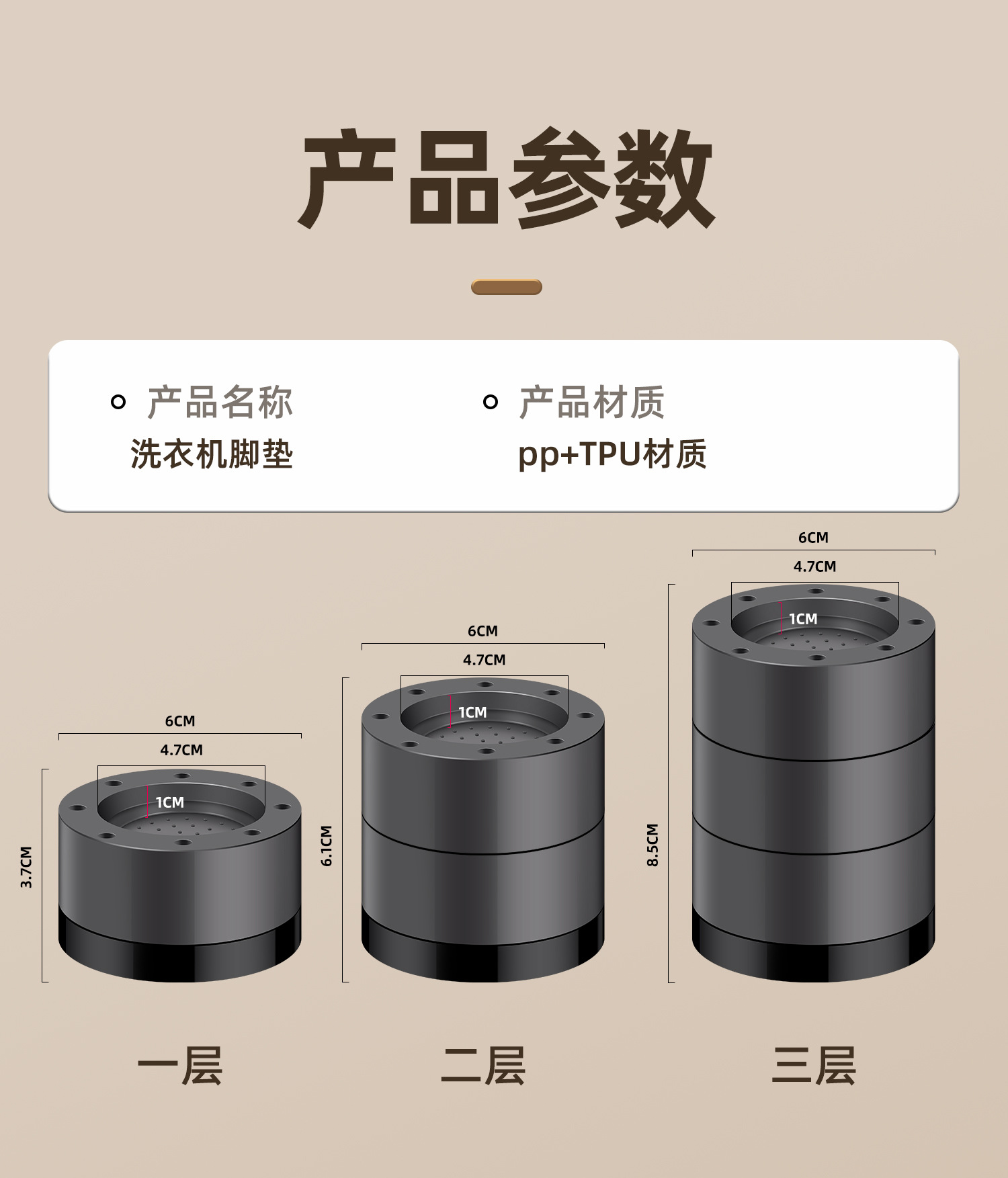 产品参数

产品名称
洗衣机脚垫

产品材质
pp+TPU材质

6CM
4.7CM
1CM
3.7CM

6CM
4.7CM
1CM
6.1CM

6CM
4.7CM
1CM
8.5CM

一层

二层

三层