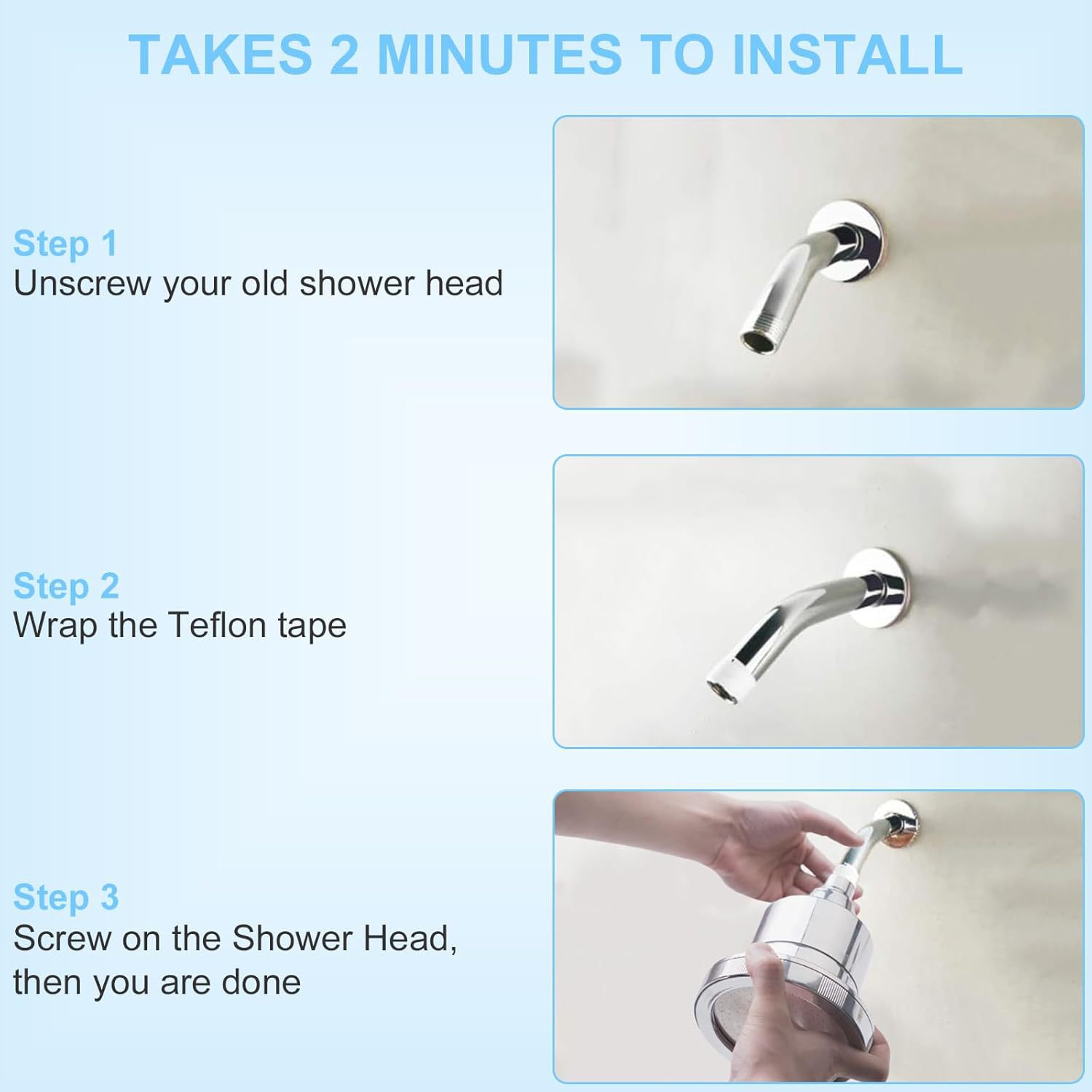 TAKES 2 MINUTES TO INSTALL

Step 1
Unscrew your old shower head

Step 2
Wrap the Teflon tape

Step 3
Screw on the Shower Head, then you are done