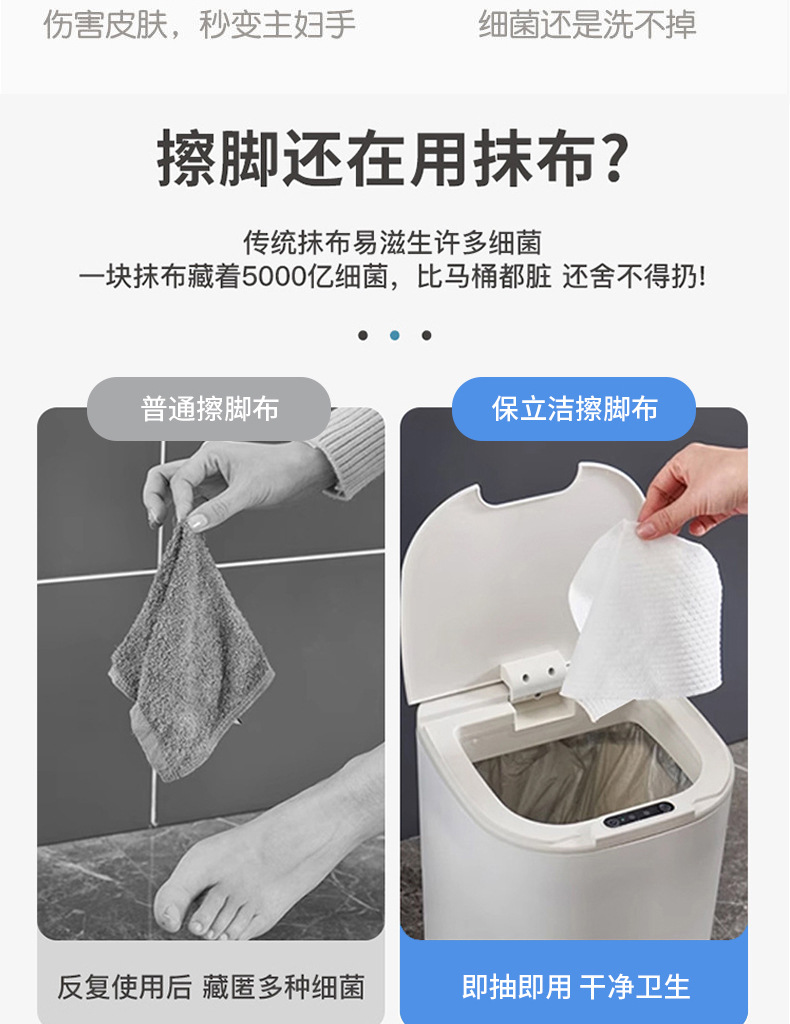 伤害皮肤，秒变主妇手

细菌还是洗不掉

擦脚还在用抹布？

传统抹布易滋生许多细菌
一块抹布藏着5000亿细菌，比马桶都脏 还舍不得扔！

普通擦脚布

反复使用后 藏匿多种细菌

保立洁擦脚布

即抽即用 干净卫生