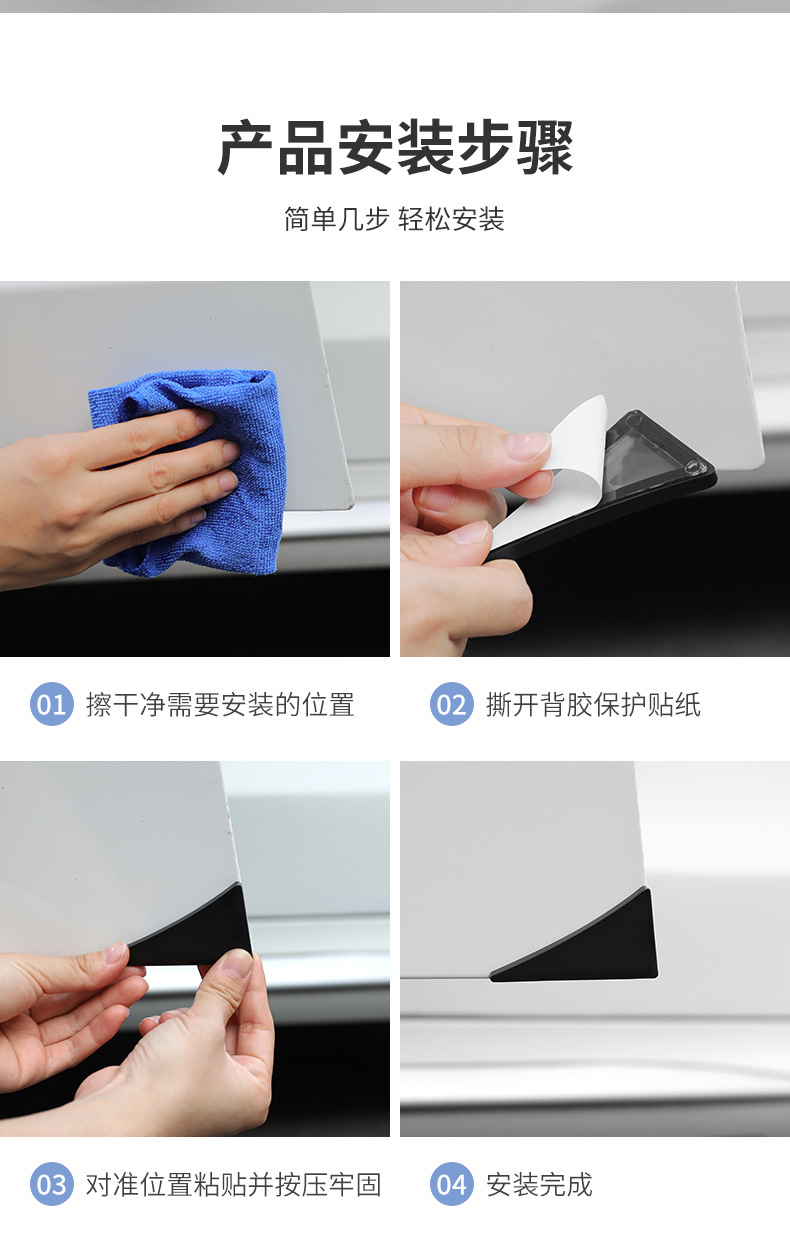 产品安装步骤

简单几步 轻松安装

01 擦干净需要安装的位置

02 撕开背胶保护贴纸

03 对准位置粘贴并按压牢固

04 安装完成