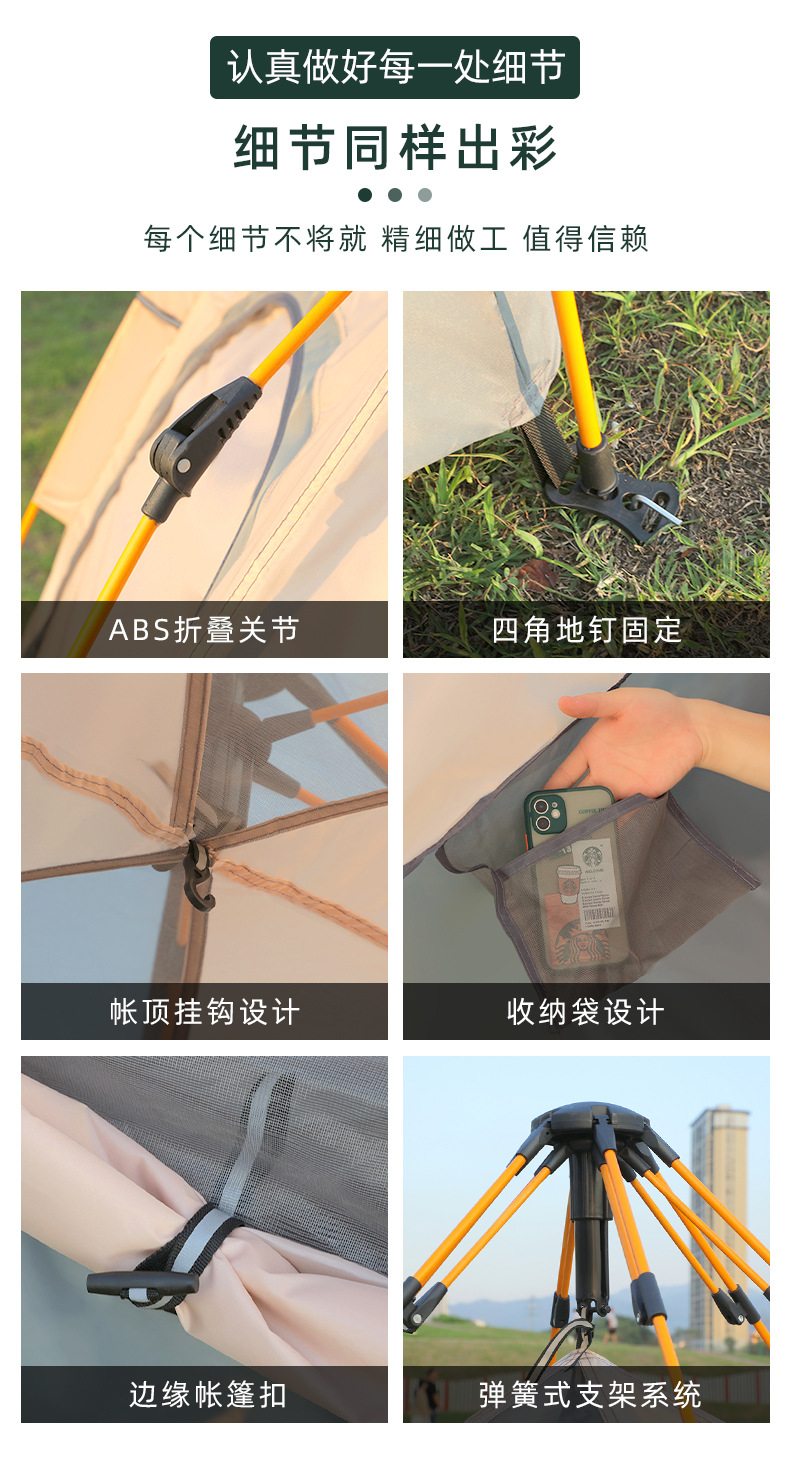 认真做好每一处细节

细节同样出彩

每个细节不将就 精细做工 值得信赖

ABS折叠关节

四角地钉固定

帐顶挂钩设计

收纳袋设计

边缘帐篷扣

弹簧式支架系统