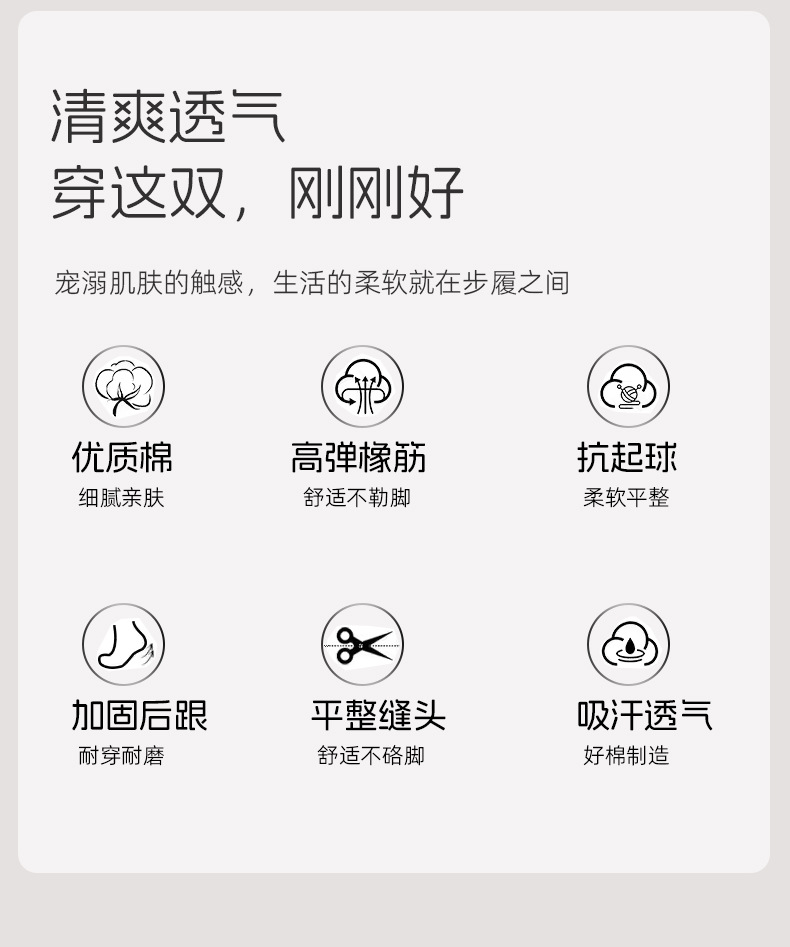 清爽透气
穿这双，刚刚好

宠溺肌肤的触感，生活的柔软就在步履之间

优质棉
细腻亲肤

高弹橡筋
舒适不勒脚

抗起球
柔软平整

加固后跟
耐穿耐磨

平整缝头
舒适不硌脚

吸汗透气
好棉制造