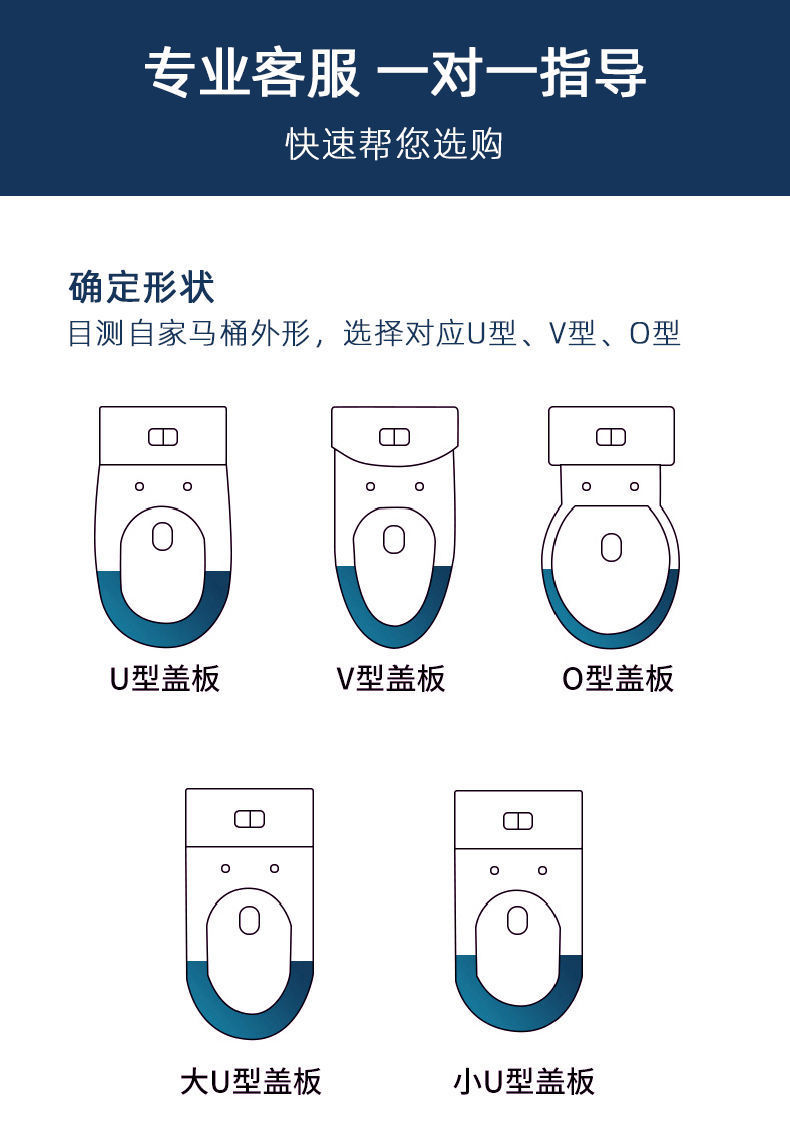 专业客服 一对一指导
快速帮您选购

确定形状
目测自家马桶外形，选择对应U型、V型、O型

U型盖板

V型盖板

O型盖板

大U型盖板

小U型盖板