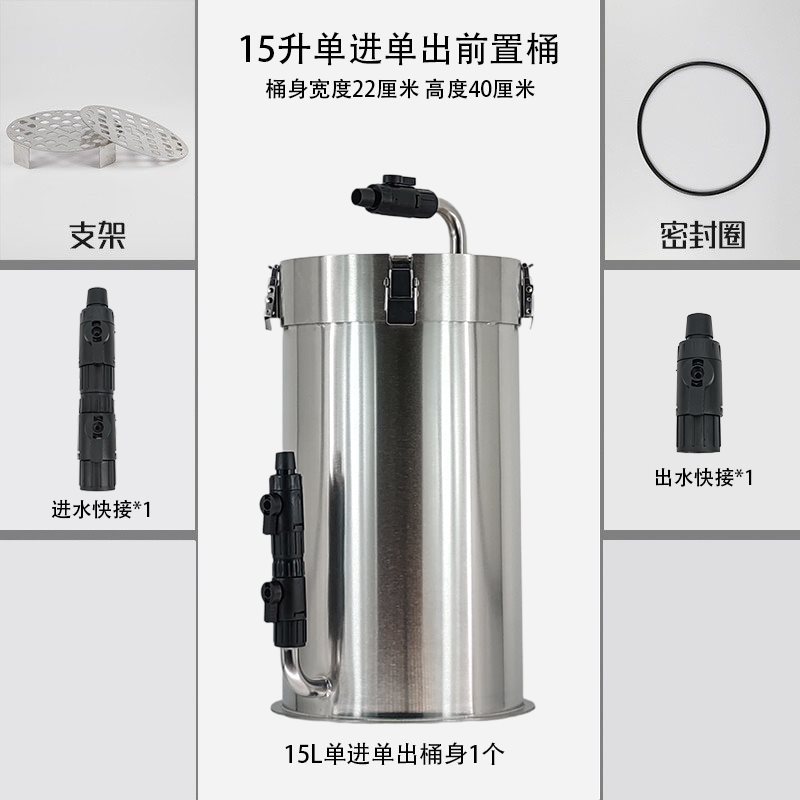 15升单进单出前置桶
桶身宽度22厘米 高度40厘米

支架

密封圈

进水快接*1

出水快接*1

15L单进单出桶身1个