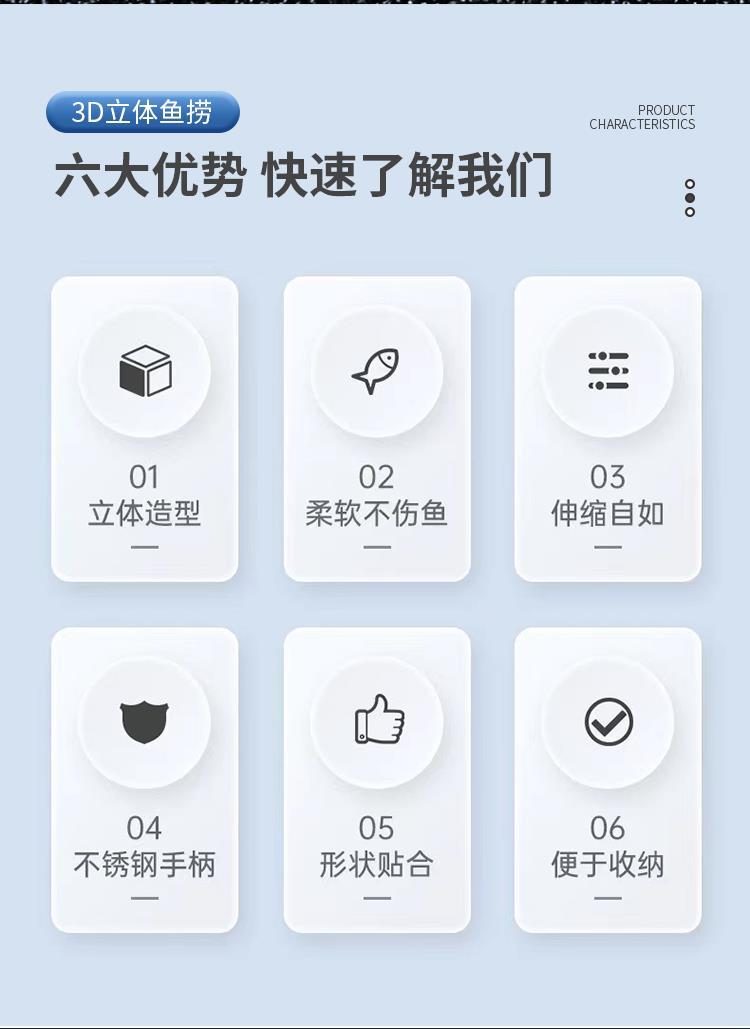 3D立体鱼捞

PRODUCT
CHARACTERISTICS

六大优势 快速了解我们

01
立体造型

02
柔软不伤鱼

03
伸缩自如

04
不锈钢手柄

05
形状贴合

06
便于收纳