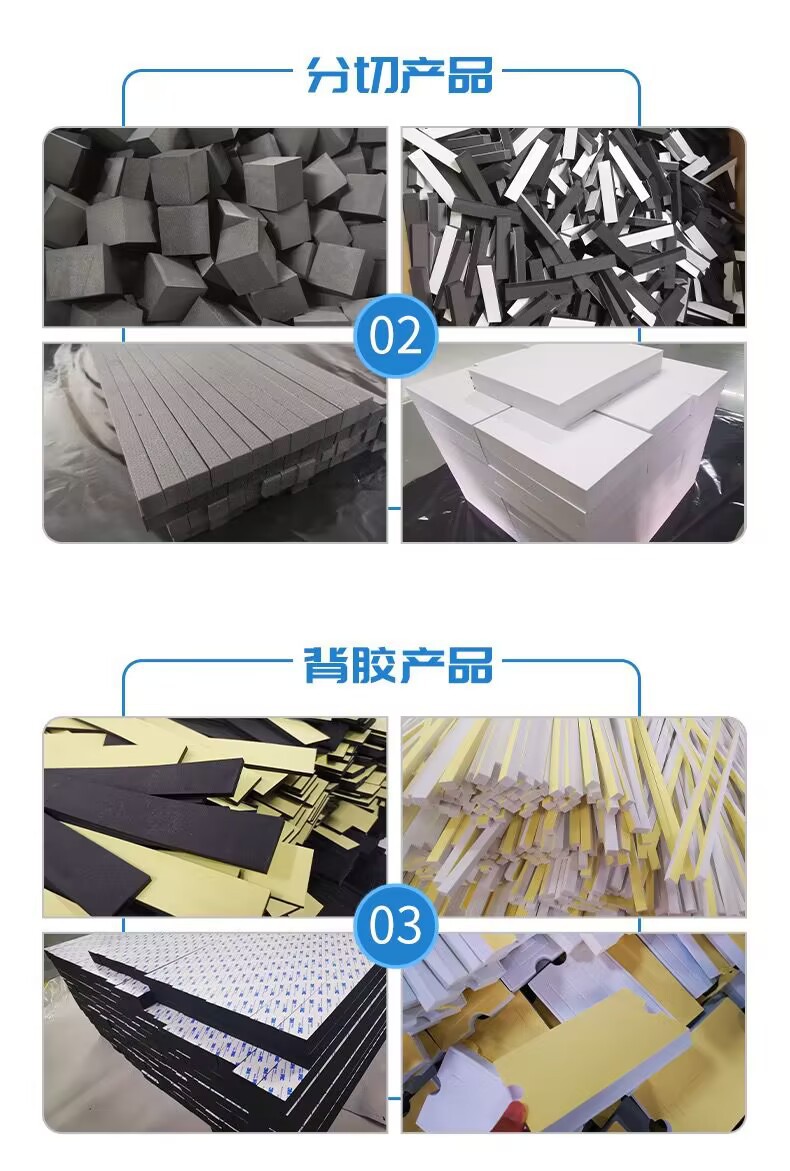 分切产品

02

背胶产品

03