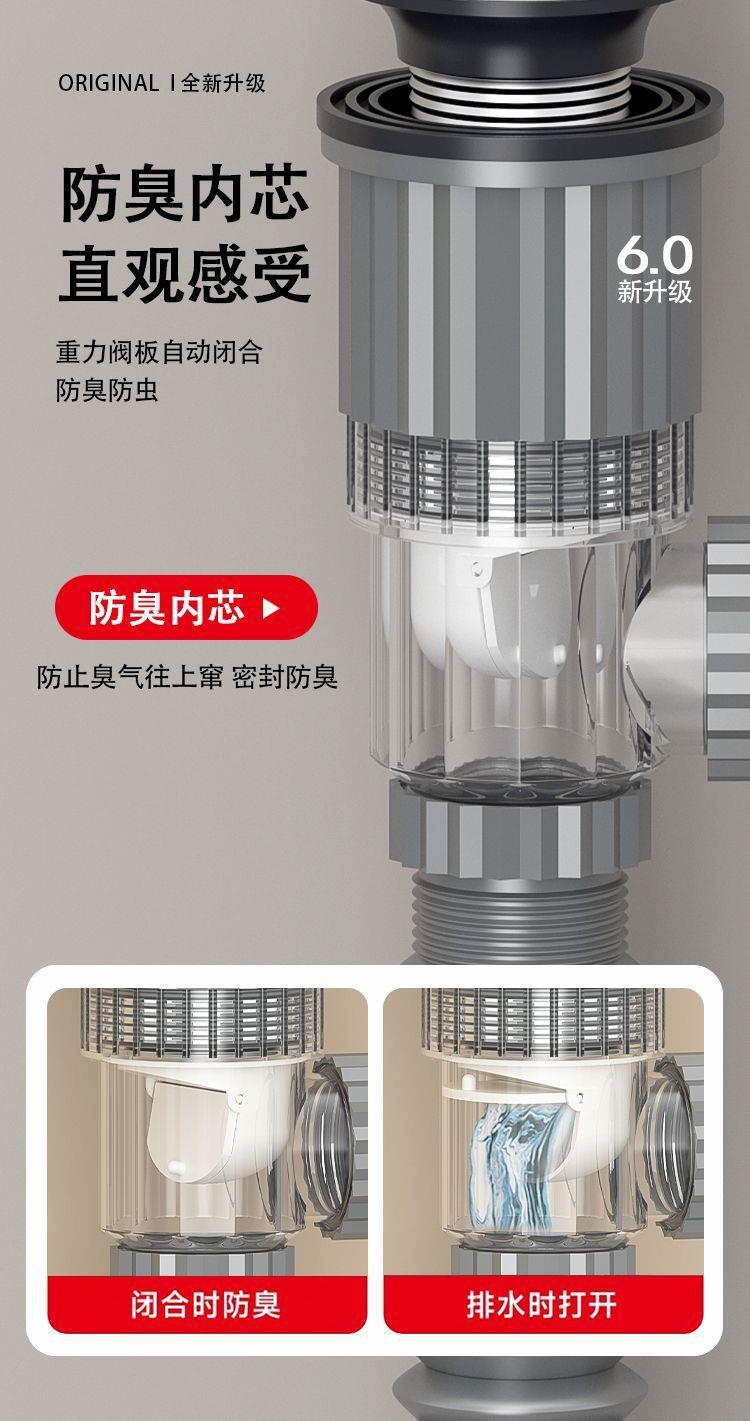 ORIGINAL | 全新升级

防臭内芯
直观感受

6.0
新升级

重力阀板自动闭合
防臭防虫

防臭内芯 ▶

防止臭气往上窜 密封防臭

闭合时防臭

排水时打开