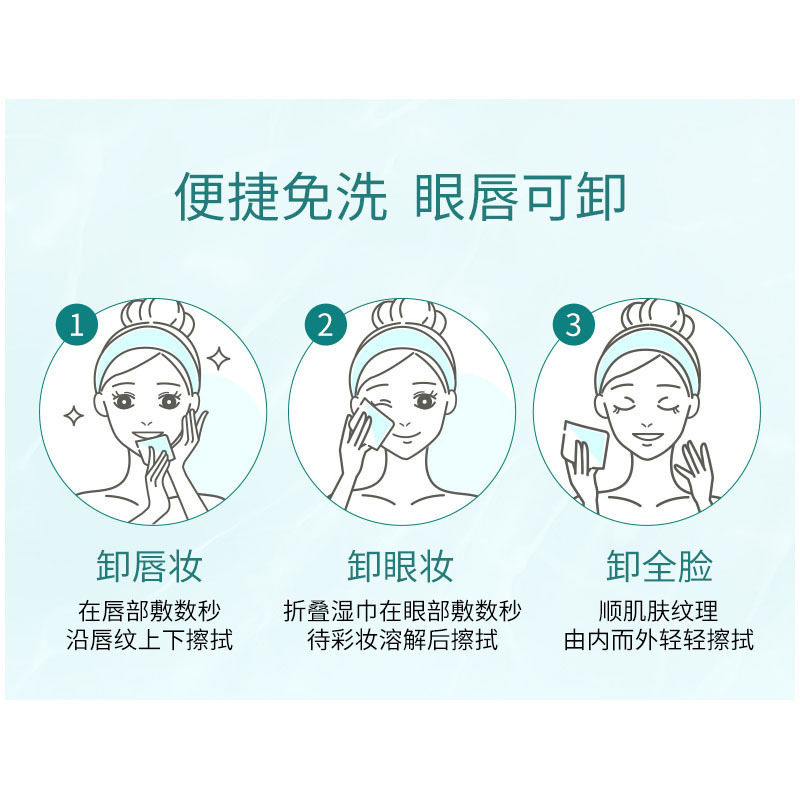 便捷免洗 眼唇可卸

1

卸唇妆

在唇部敷数秒
沿唇纹上下擦拭

2

卸眼妆

折叠湿巾在眼部敷数秒
待彩妆溶解后擦拭

3

卸全脸

顺肌肤纹理
由内而外轻轻擦拭