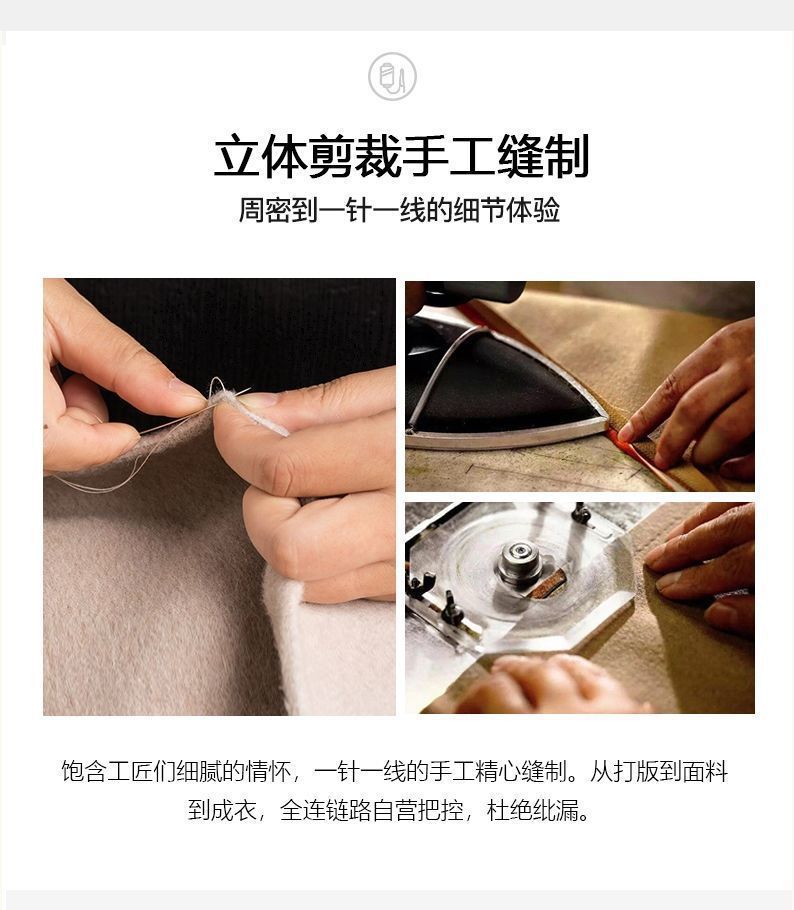 立体剪裁手工缝制

周密到一针一线的细节体验

饱含工匠们细腻的情怀，一针一线的手工精心缝制。从打版到面料到成衣，全连链路自营把控，杜绝纰漏。