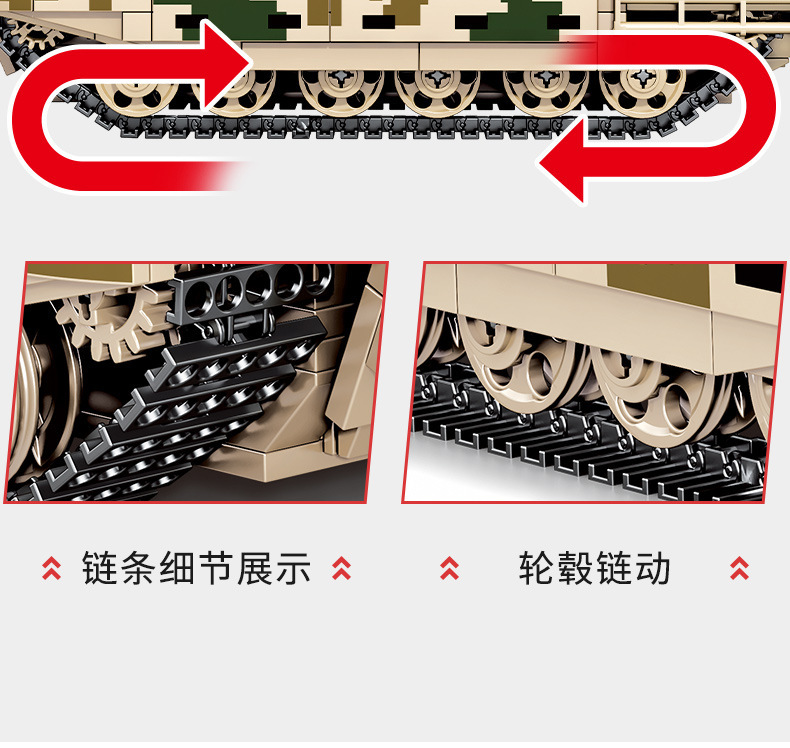 链条细节展示

轮毂链动