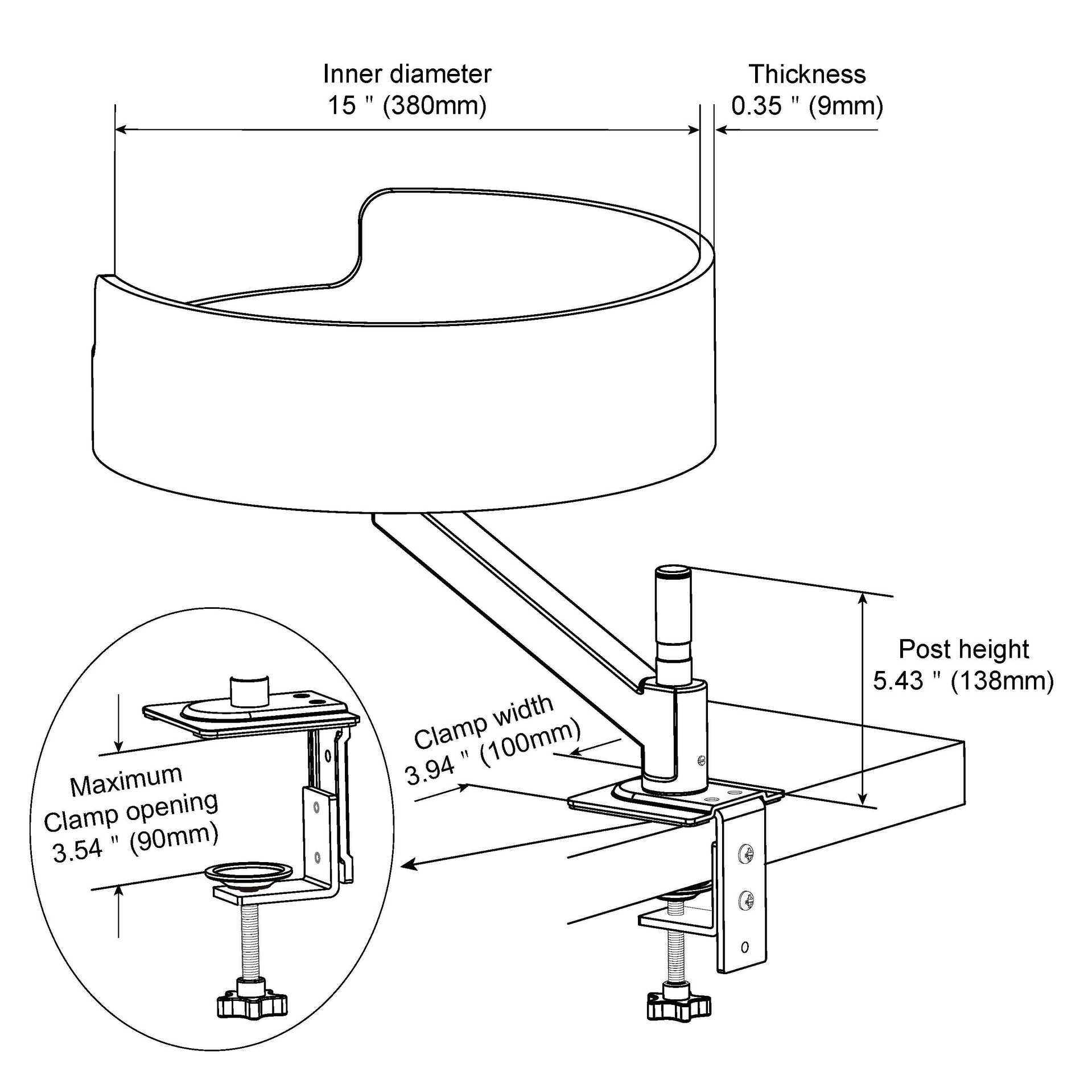 Inner diameter
15 " (380mm)

Thickness
0.35 " (9mm)

Post height
5.43 " (138mm)

Clamp width
3.94 " (100mm)

Maximum
Clamp opening
3.54 " (90mm)