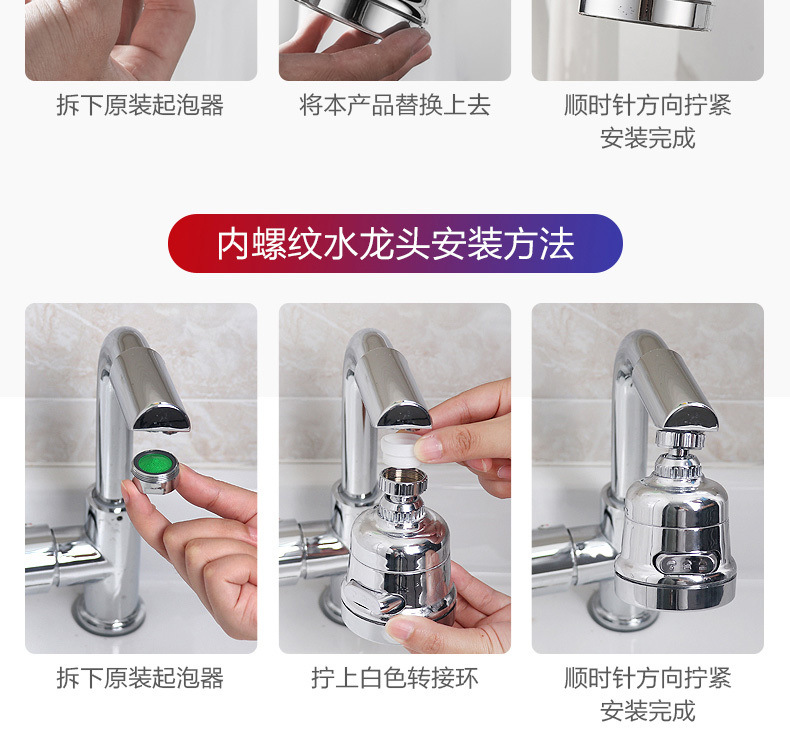 拆下原装起泡器

将本产品替换上去

顺时针方向拧紧
安装完成

内螺纹水龙头安装方法

拆下原装起泡器

拧上白色转接环

顺时针方向拧紧
安装完成