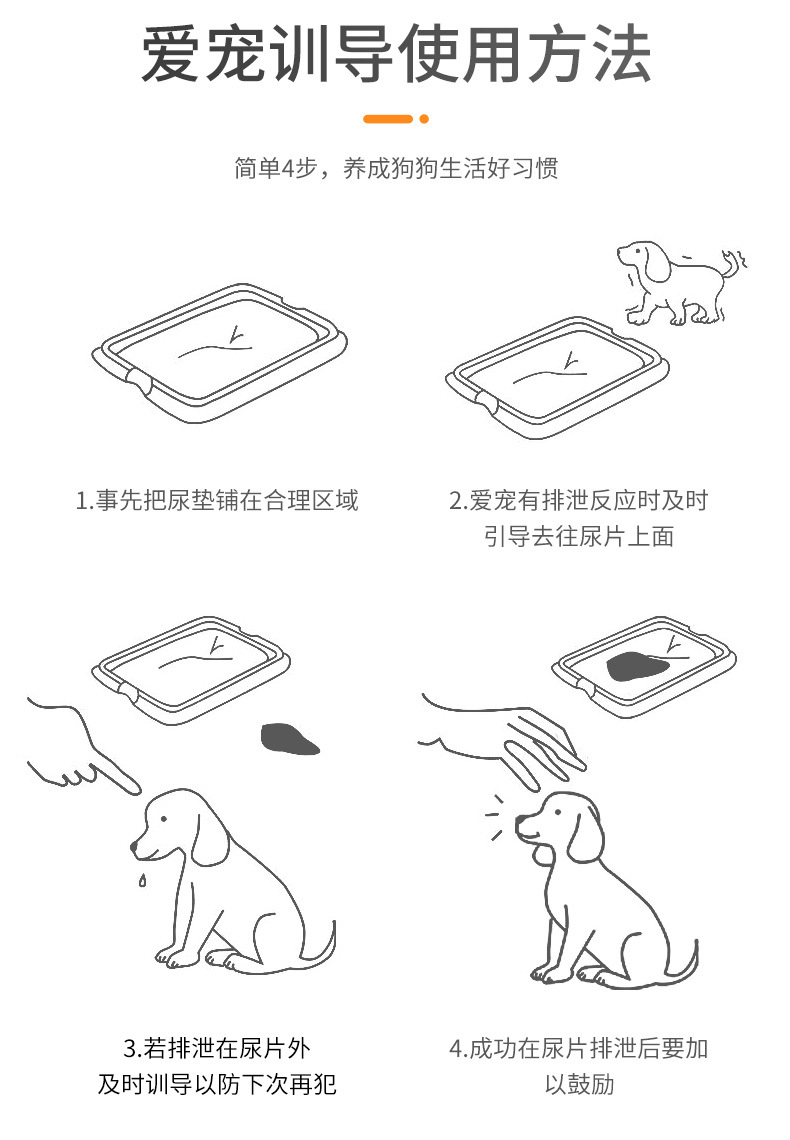 爱宠训导使用方法

简单4步，养成狗狗生活好习惯

1.事先把尿垫铺在合理区域

2.爱宠有排泄反应时及时引导去往尿片上面

3.若排泄在尿片外及时训导以防下次再犯

4.成功在尿片排泄后要加以鼓励