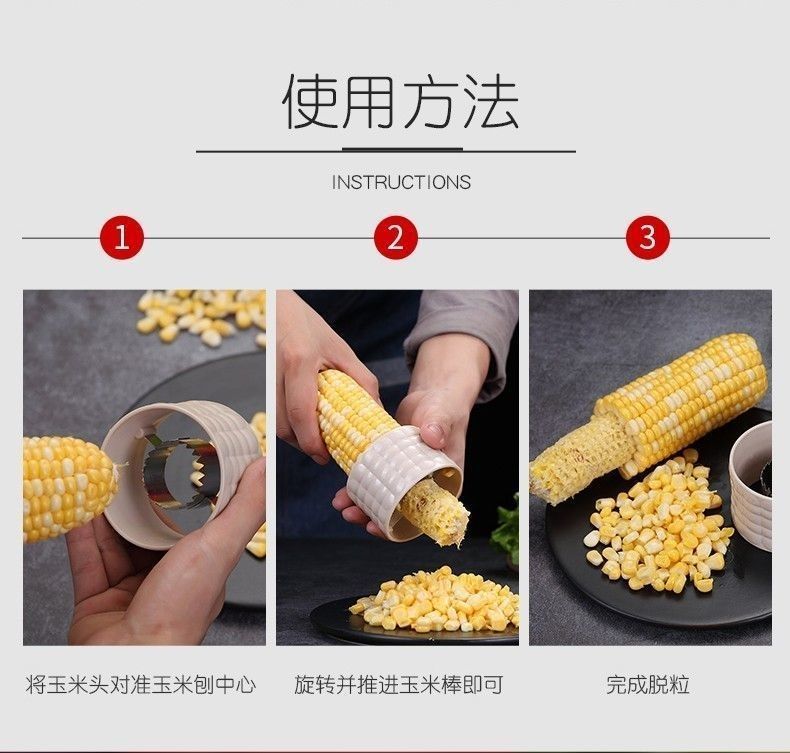 使用方法

INSTRUCTIONS

1

2

3

将玉米头对准玉米刨中心

旋转并推进玉米棒即可

完成脱粒