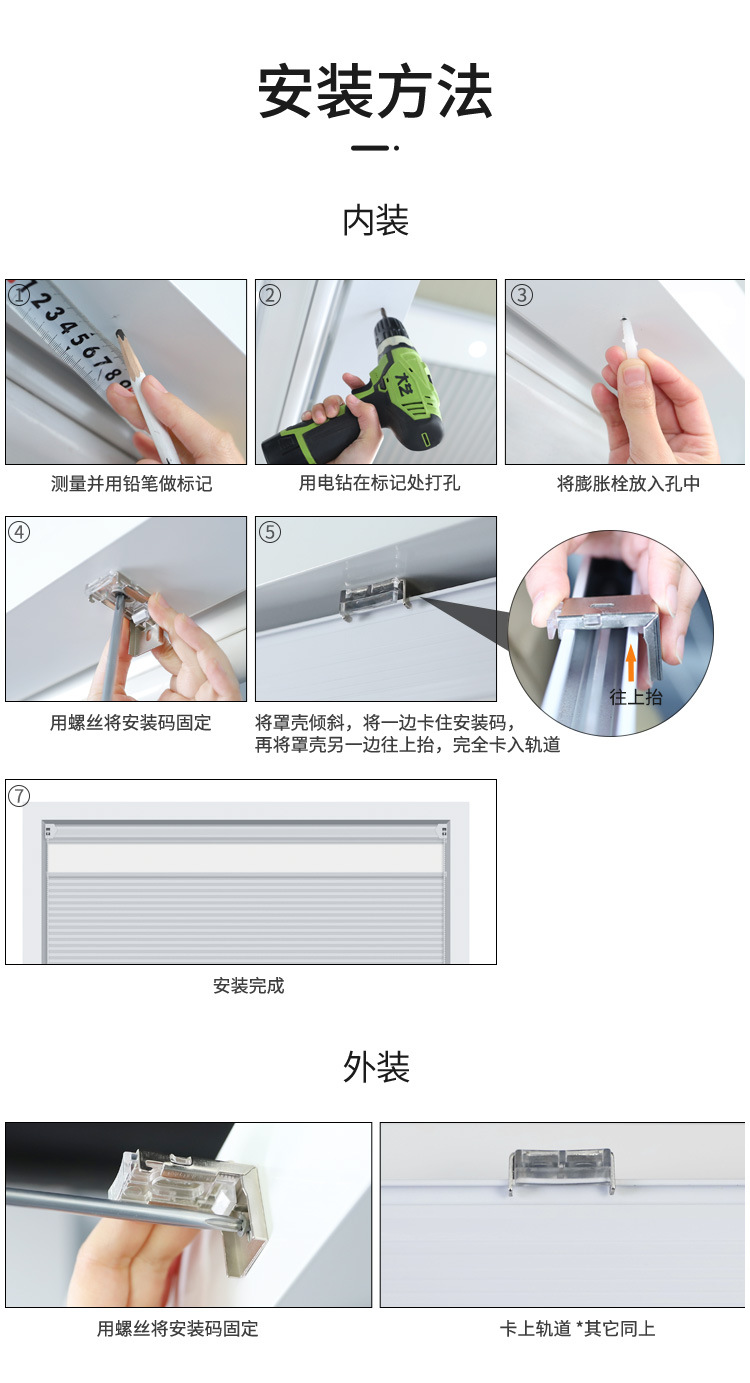 安装方法

内装

①
1 2 3 4 5 6 7 8
测量并用铅笔做标记

②
用电钻在标记处打孔

③
将膨胀栓放入孔中

④
用螺丝将安装码固定

⑤
将罩壳倾斜，将一边卡住安装码，再将罩壳另一边往上抬，完全卡入轨道

往上抬

⑦
安装完成

外装

用螺丝将安装码固定

卡上轨道 *其它同上