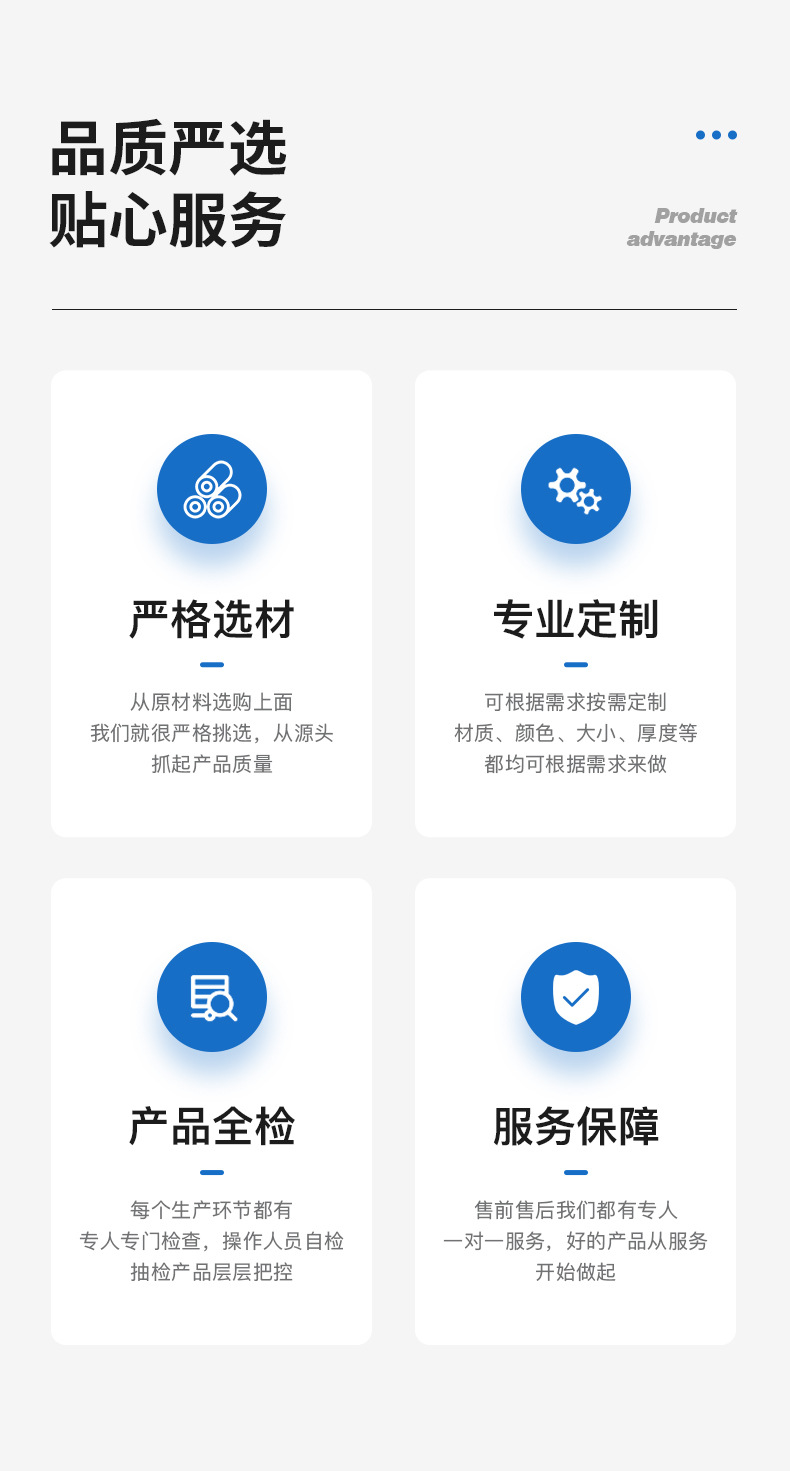 品质严选
贴心服务

Product
advantage

严格选材

从原材料选购上面
我们就很严格挑选，从源头
抓起产品质量

专业定制

可根据需求按需定制
材质、颜色、大小、厚度等
都均可根据需求来做

产品全检

每个生产环节都有
专人专门检查，操作人员自检
抽检产品层层把控

服务保障

售前售后我们都有专人
一对一服务，好的产品从服务
开始做起