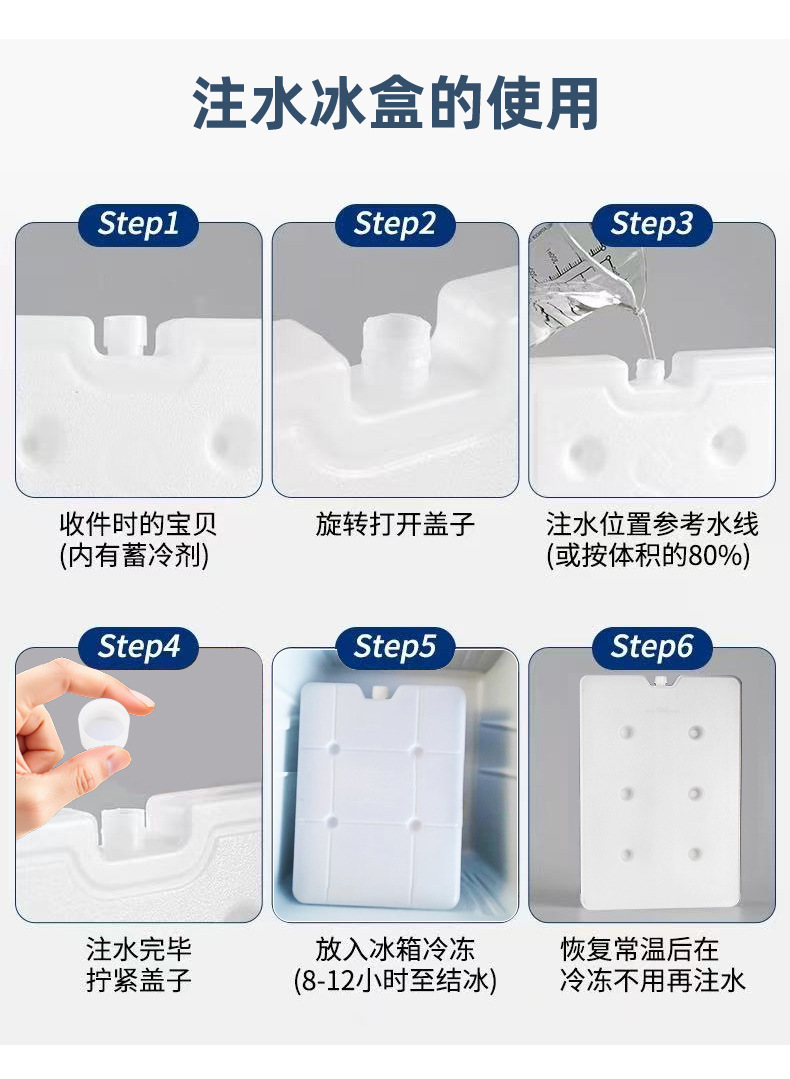 注水冰盒的使用

Step1
收件时的宝贝
(内有蓄冷剂)

Step2
旋转打开盖子

Step3
注水位置参考水线
(或按体积的80%)

Step4
注水完毕
拧紧盖子

Step5
放入冰箱冷冻
(8-12小时至结冰)

Step6
恢复常温后在
冷冻不用再注水