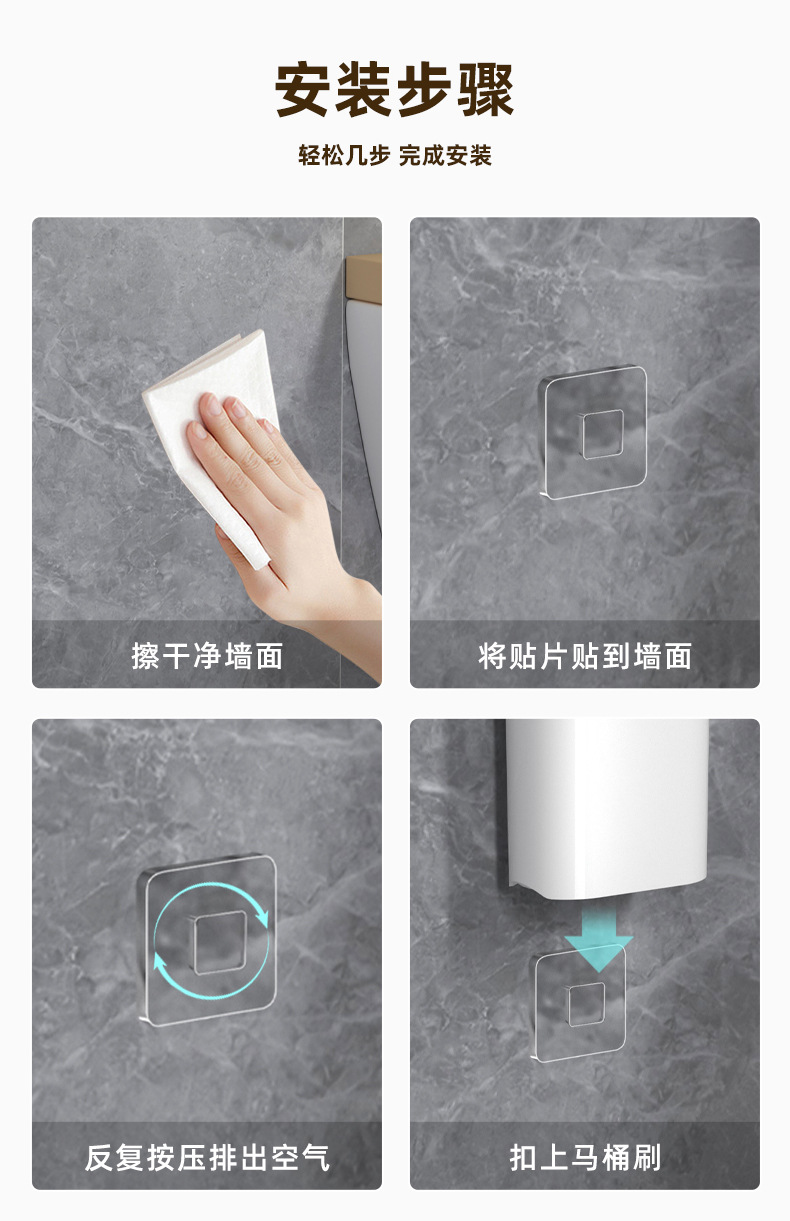 安装步骤

轻松几步 完成安装

擦干净墙面

将贴片贴到墙面

反复按压排出空气

扣上马桶刷