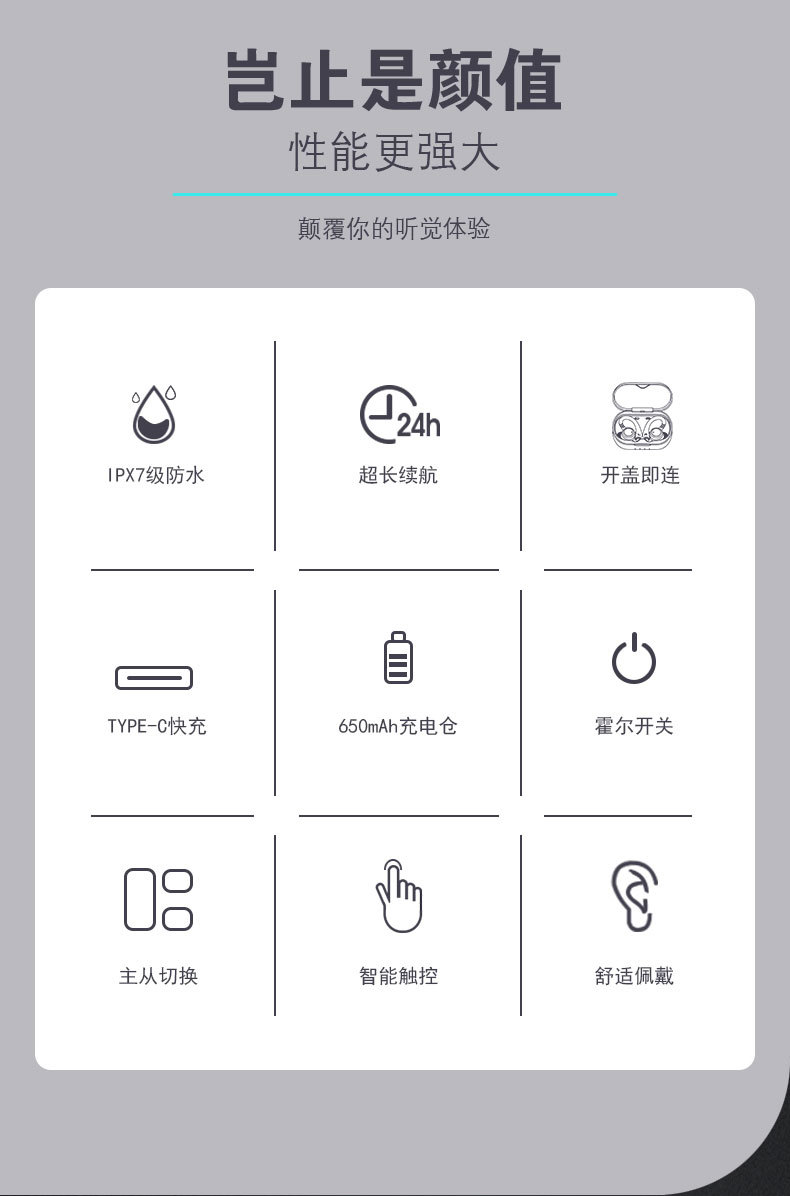 岂止是颜值
性能更强大

颠覆你的听觉体验

IPX7级防水

24h
超长续航

开盖即连

TYPE-C快充

650mAh充电仓

霍尔开关

主从切换

智能触控

舒适佩戴