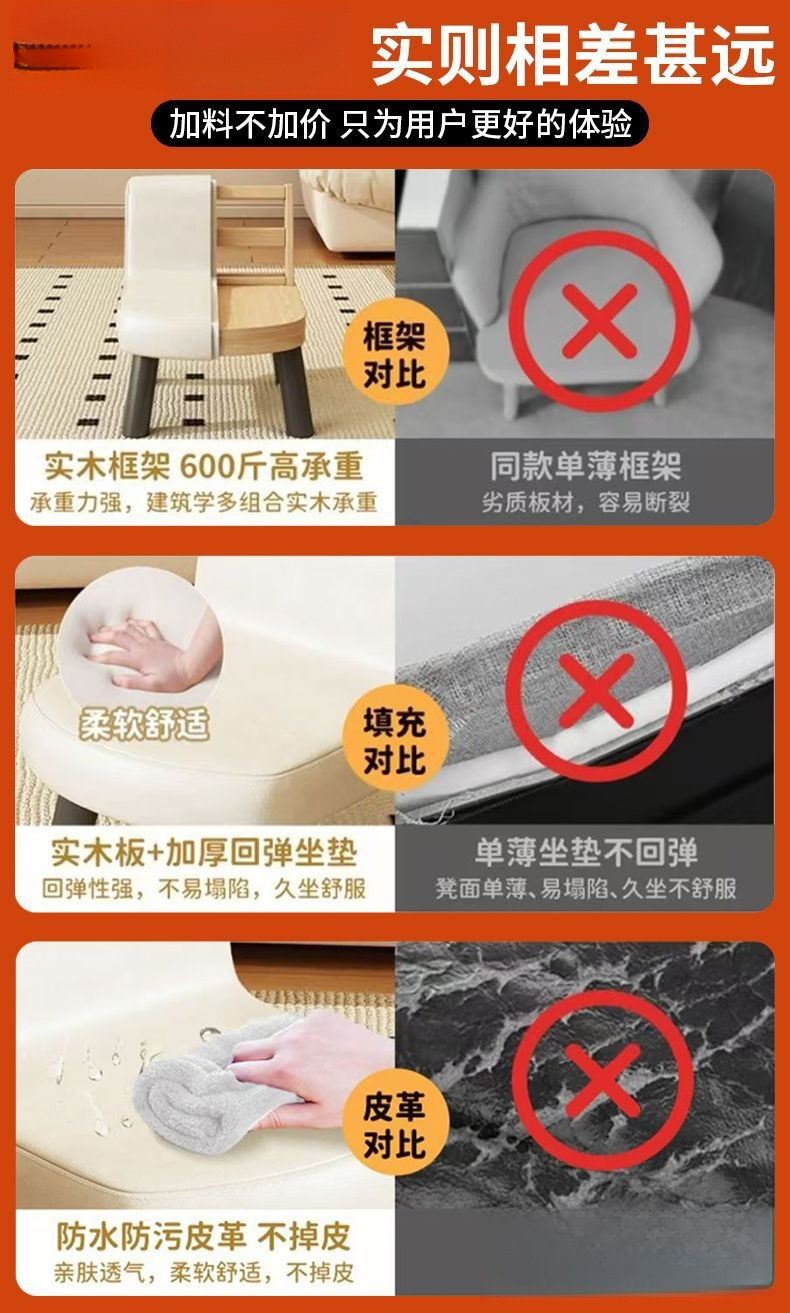 实则相差甚远

加料不加价 只为用户更好的体验

框架对比

实木框架 600斤高承重
承重力强，建筑学多组合实木承重

同款单薄框架
劣质板材，容易断裂

柔软舒适

填充对比

实木板+加厚回弹坐垫
回弹性强，不易塌陷，久坐舒服

单薄坐垫不回弹
凳面单薄、易塌陷、久坐不舒服

皮革对比

防水防污皮革 不掉皮
亲肤透气，柔软舒适，不掉皮