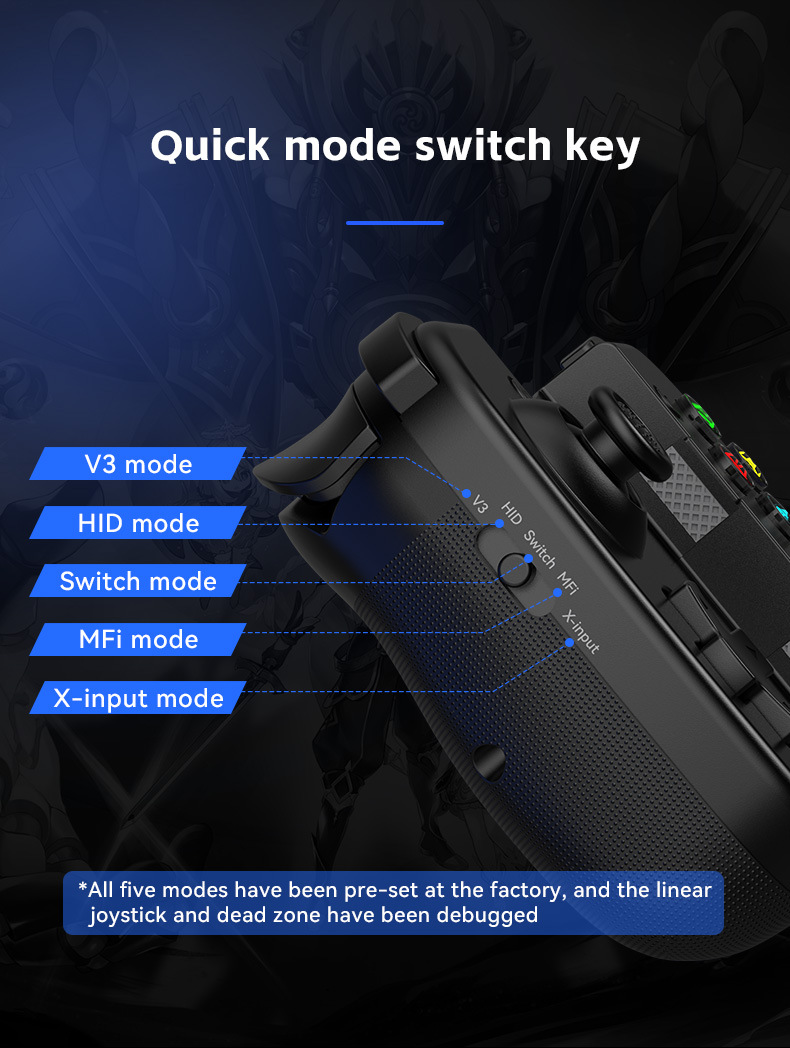 Quick mode switch key

V3 mode
HID mode
Switch mode
MFi mode
X-input mode

V3
HID
Switch
MFi
X-input

*All five modes have been pre-set at the factory, and the linear joystick and dead zone have been debugged