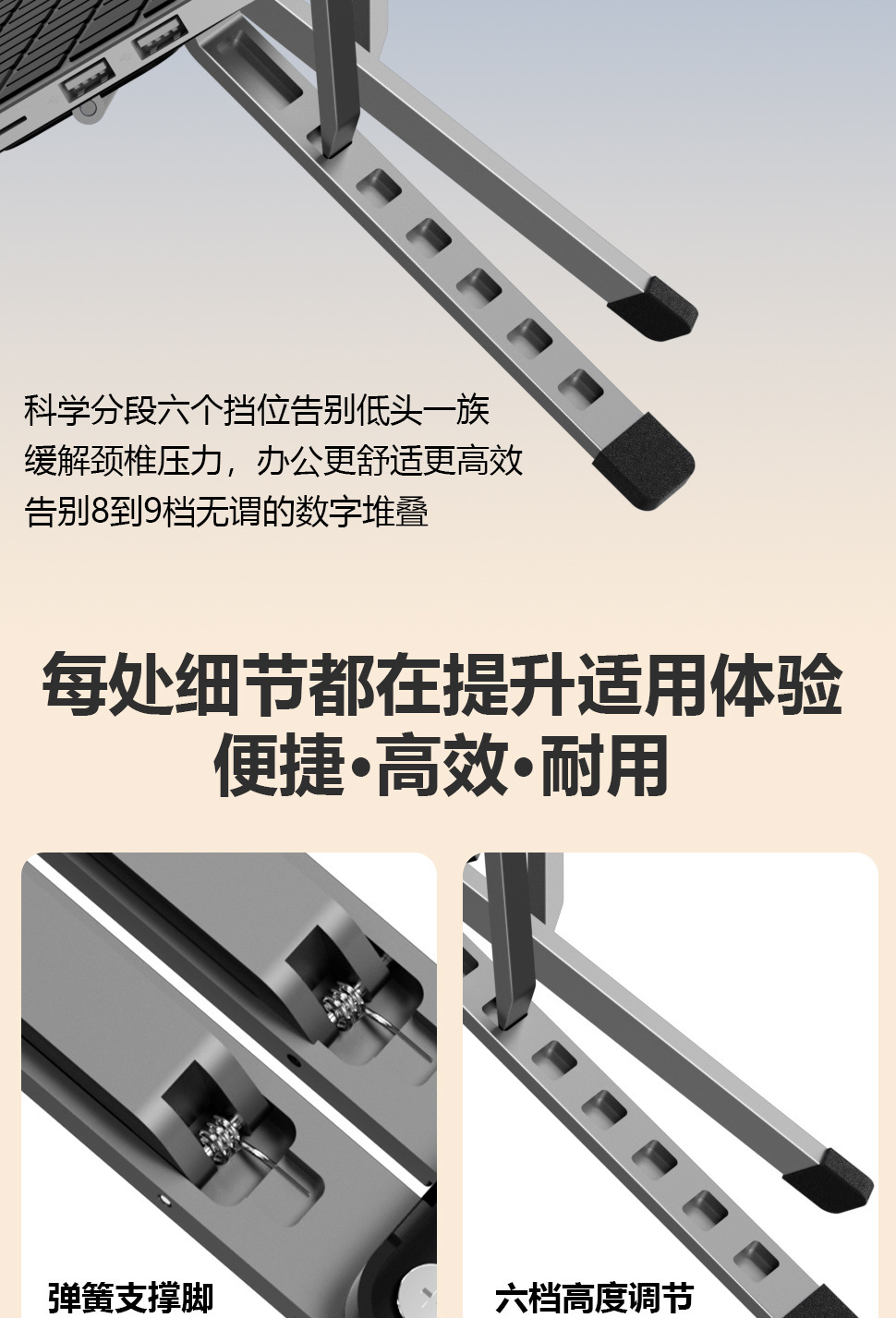 科学分段六个挡位告别低头一族
缓解颈椎压力，办公更舒适更高效
告别8到9档无谓的数字堆叠

每处细节都在提升适用体验
便捷·高效·耐用

弹簧支撑脚

六档高度调节