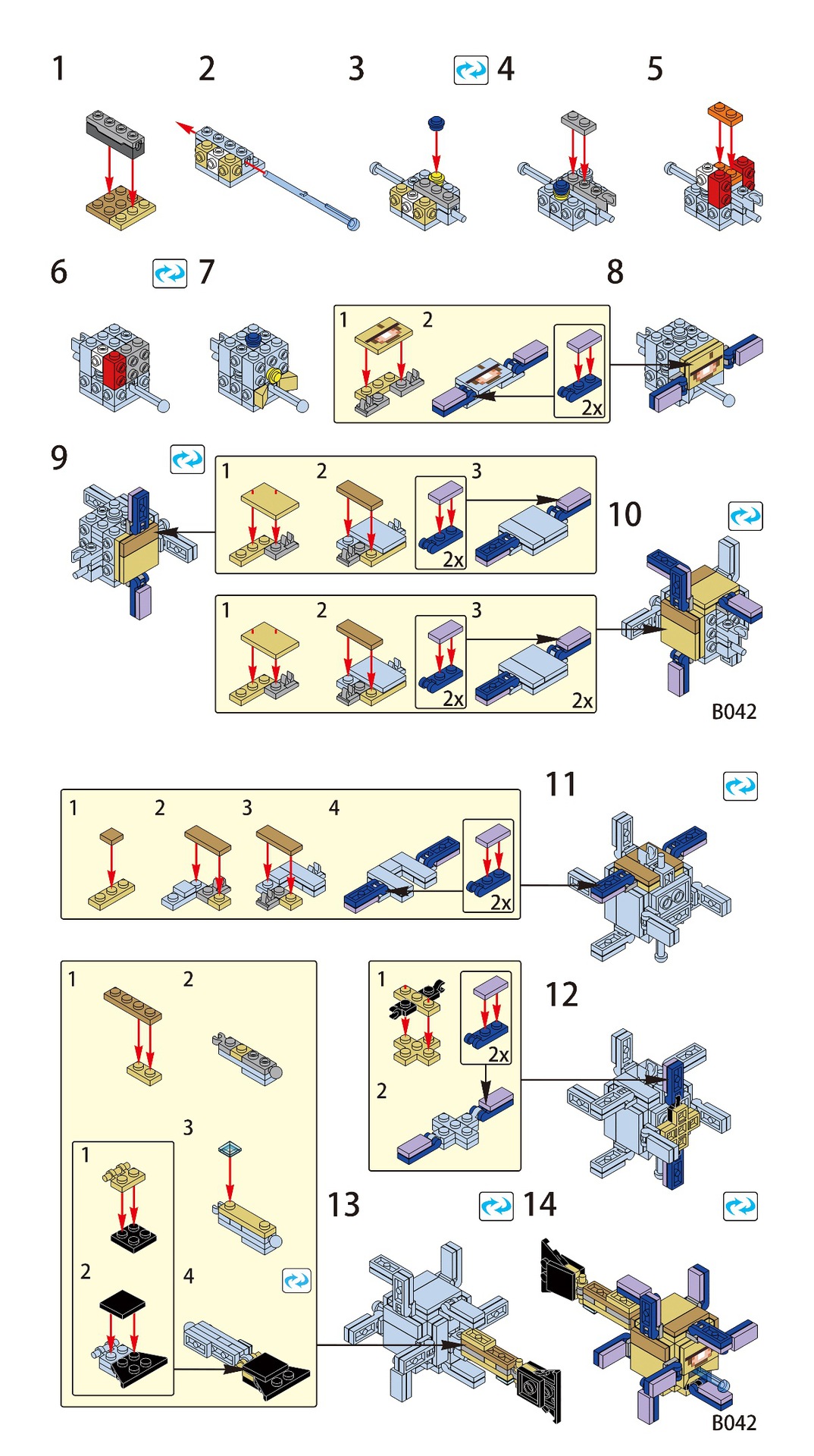 1
2
3
4
5
6
7
8
1
2
2x
9
1
2
3
2x
10
1
2
3
2x
2x
B042

1
2
3
4
2x
11

1
2
3
1
2
4

1
2x
2
12

13
14
B042