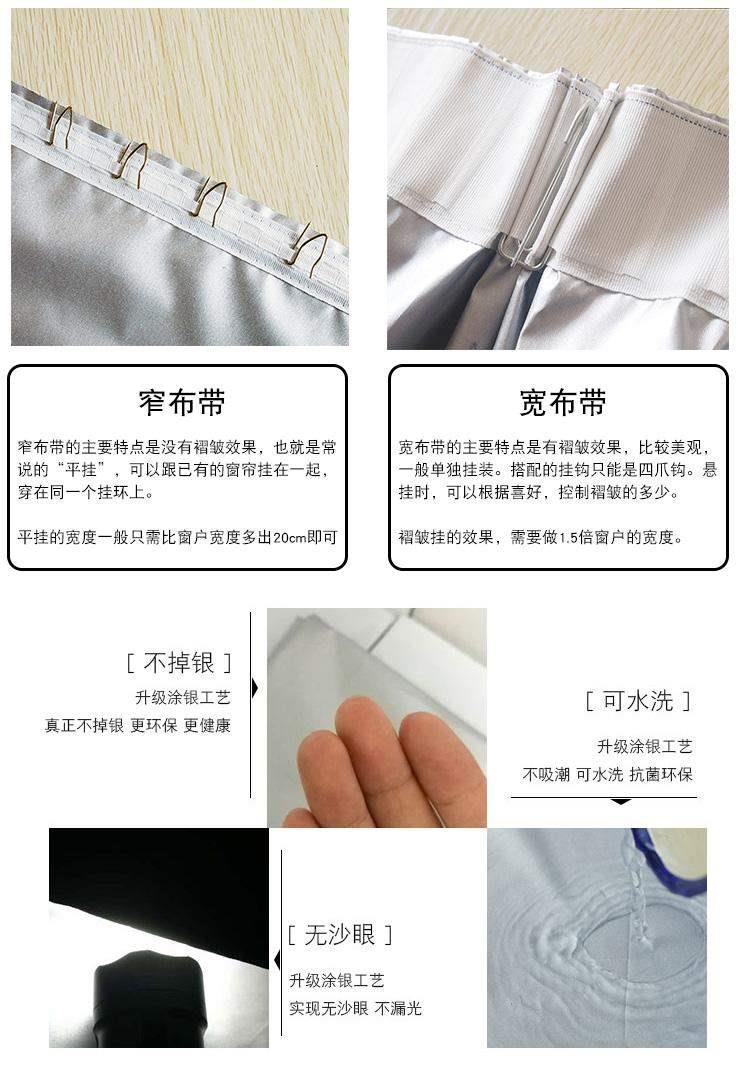 窄布带

窄布带的主要特点是没有褶皱效果，也就是常说的“平挂”，可以跟已有的窗帘挂在一起，穿在同一个挂环上。

平挂的宽度一般只需比窗户宽度多出20cm即可

宽布带

宽布带的主要特点是有褶皱效果，比较美观，一般单独挂装。搭配的挂钩只能是四爪钩。悬挂时，可以根据喜好，控制褶皱的多少。

褶皱挂的效果，需要做1.5倍窗户的宽度。

[ 不掉银 ]

升级涂银工艺
真正不掉银 更环保 更健康

[ 可水洗 ]

升级涂银工艺
不吸潮 可水洗 抗菌环保

[ 无沙眼 ]

升级涂银工艺
实现无沙眼 不漏光