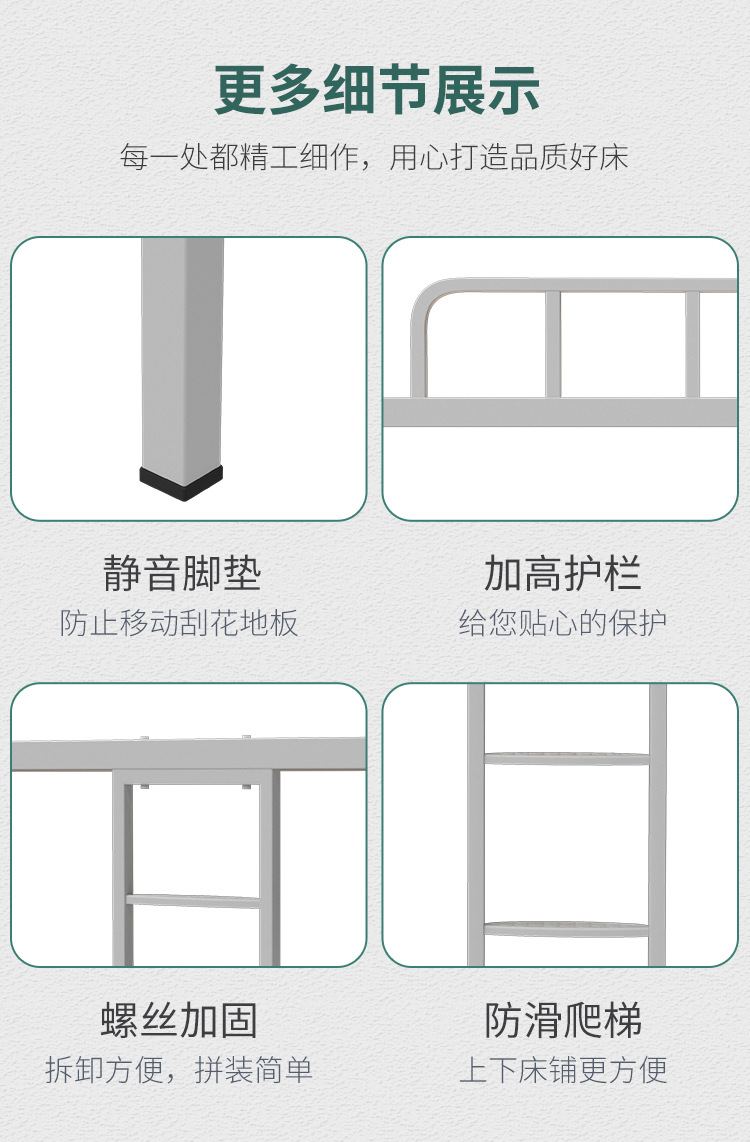 更多细节展示

每一处都精工细作，用心打造品质好床

静音脚垫

防止移动刮花地板

加高护栏

给您贴心的保护

螺丝加固

拆卸方便，拼装简单

防滑爬梯

上下床铺更方便