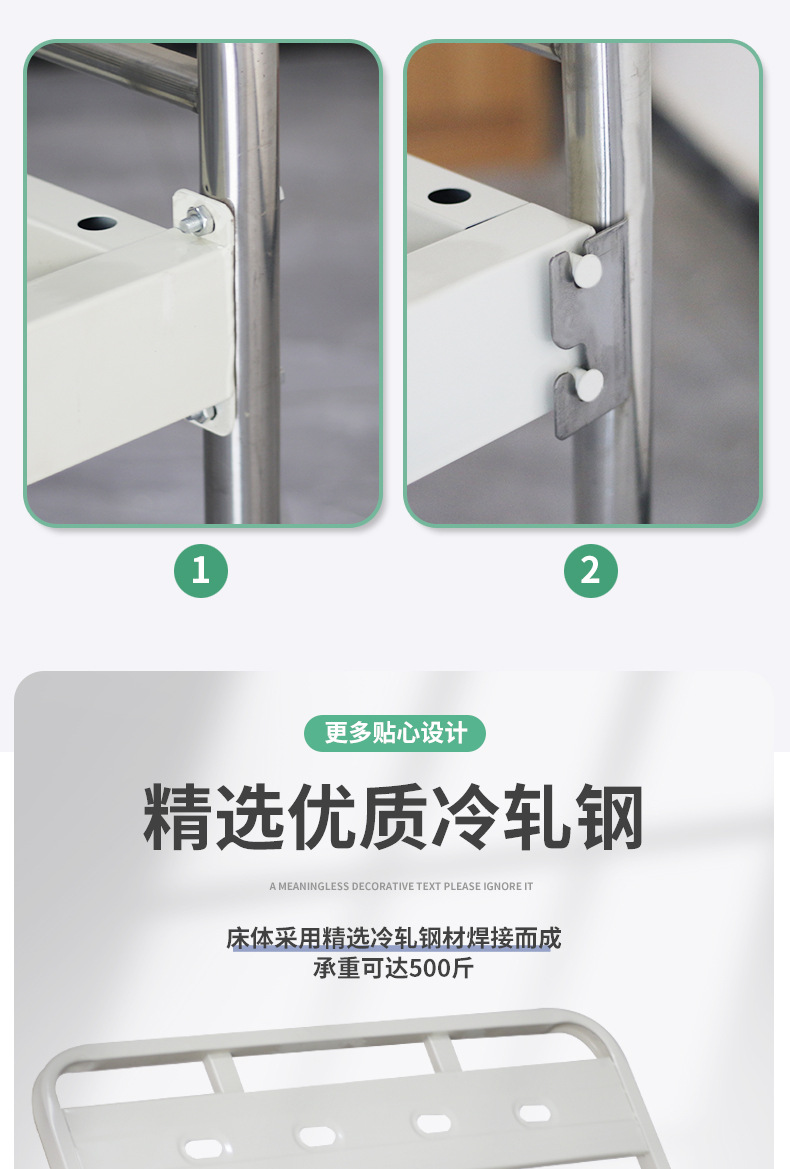 1

2

更多贴心设计

精选优质冷轧钢

A MEANINGLESS DECORATIVE TEXT PLEASE IGNORE IT

床体采用精选冷轧钢材焊接而成
承重可达500斤