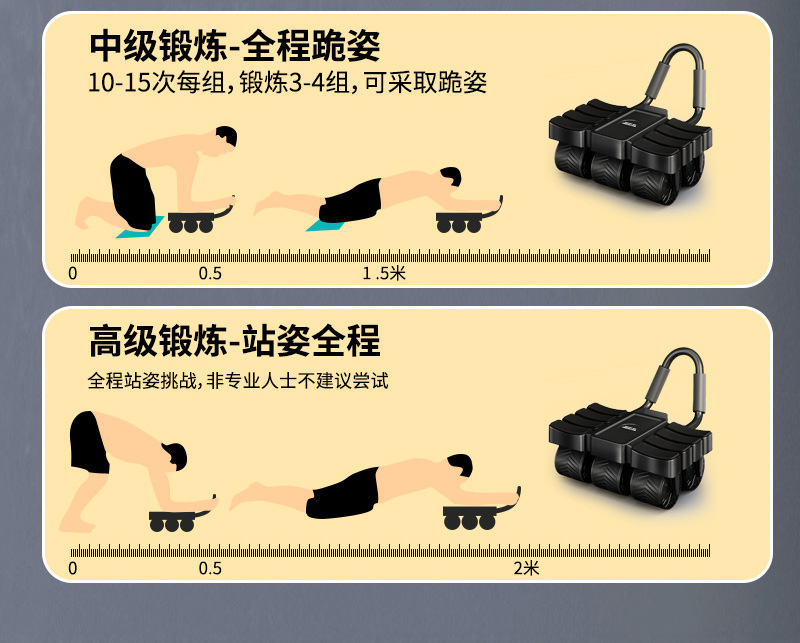 中级锻炼-全程跪姿

10-15次每组，锻炼3-4组，可采取跪姿

0 0.5 1.5米

高级锻炼-站姿全程

全程站姿挑战，非专业人士不建议尝试

0 0.5 2米