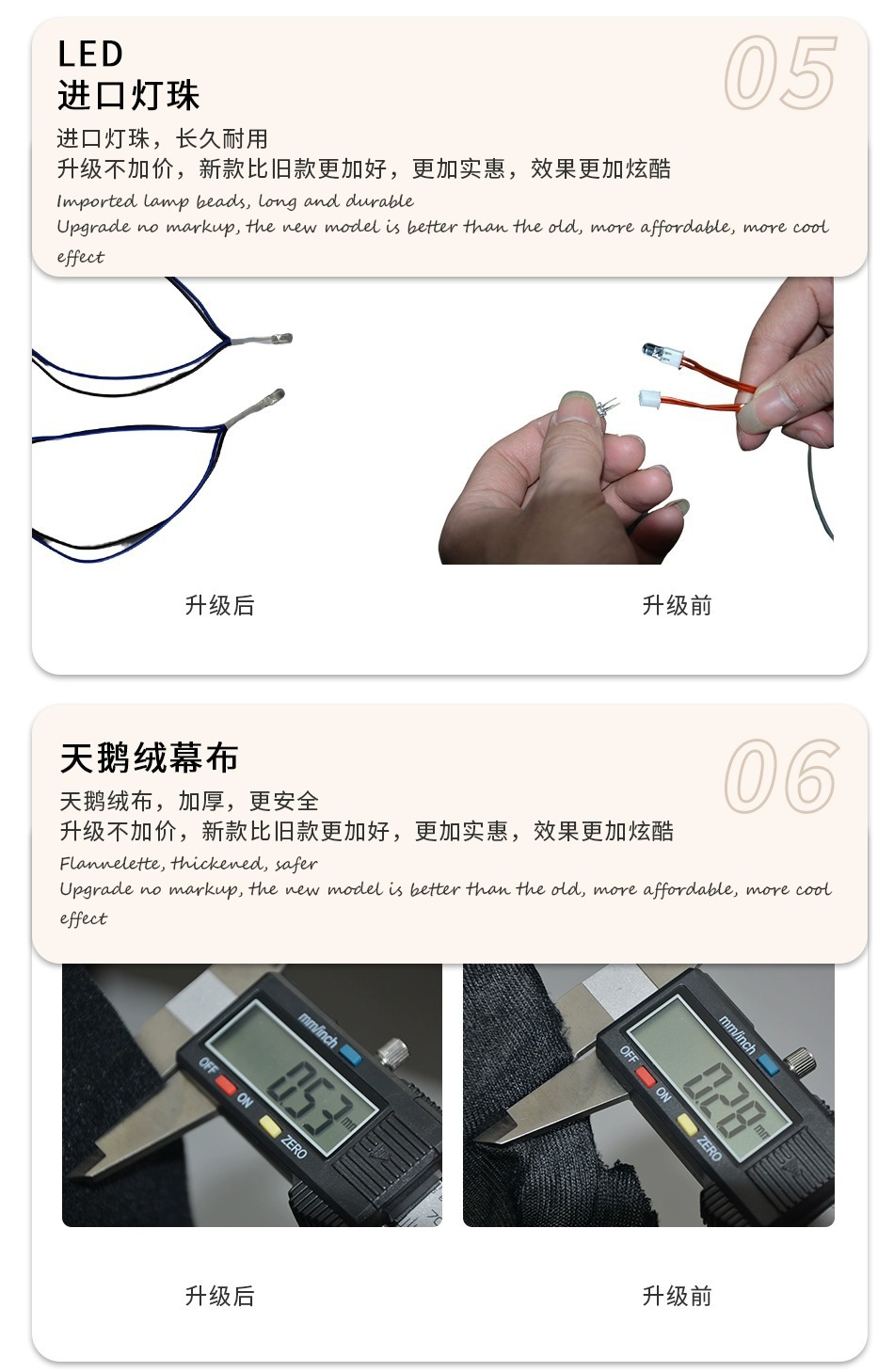 LED
进口灯珠

05

进口灯珠，长久耐用
升级不加价，新款比旧款更加好，更加实惠，效果更加炫酷
Imported lamp beads, long and durable
Upgrade no markup, the new model is better than the old, more affordable, more cool effect

升级后

升级前

天鹅绒幕布

06

天鹅绒布，加厚，更安全
升级不加价，新款比旧款更加好，更加实惠，效果更加炫酷
Flannelette, thickened, safer
Upgrade no markup, the new model is better than the old, more affordable, more cool effect

mm/inch
OFF
ON
ZERO
0.53 mm

mm/inch
OFF
ON
ZERO
0.28 mm

升级后

升级前