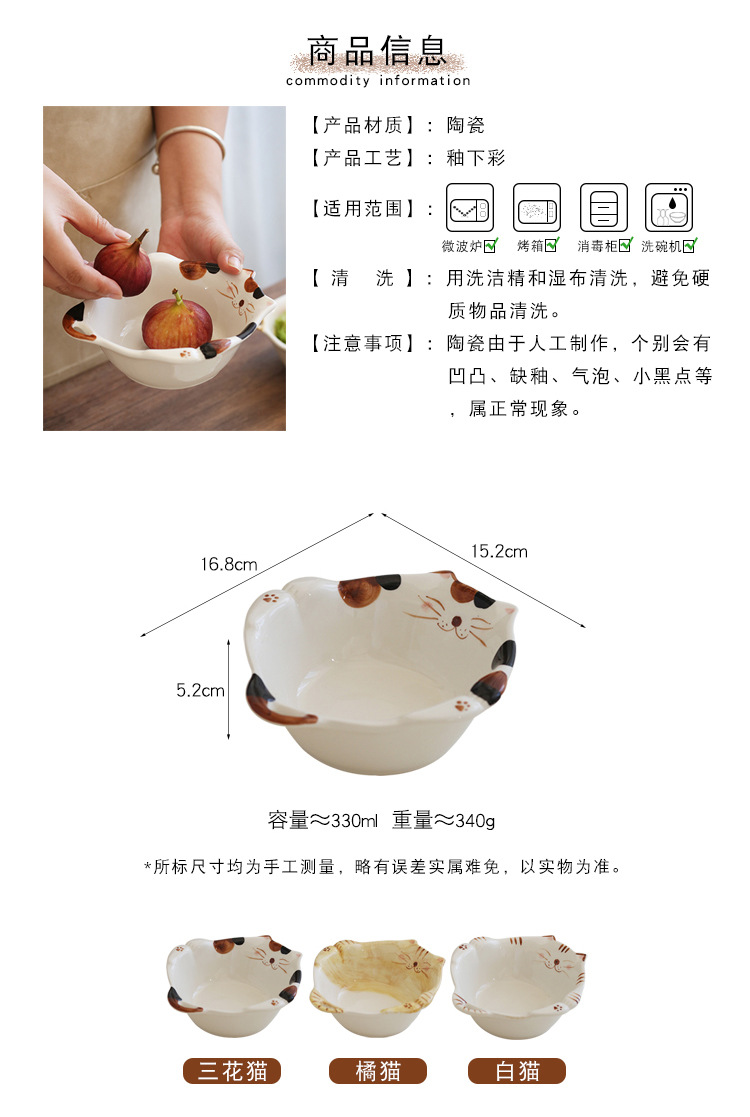 商品信息
commodity information

【产品材质】：陶瓷
【产品工艺】：釉下彩
【适用范围】：
微波炉 烤箱 消毒柜 洗碗机
【 清 洗 】：用洗洁精和湿布清洗，避免硬质物品清洗。
【注意事项】：陶瓷由于人工制作，个别会有凹凸、缺釉、气泡、小黑点等，属正常现象。

16.8cm
15.2cm
5.2cm

容量≈330ml 重量≈340g

*所标尺寸均为手工测量，略有误差实属难免，以实物为准。

三花猫
橘猫
白猫