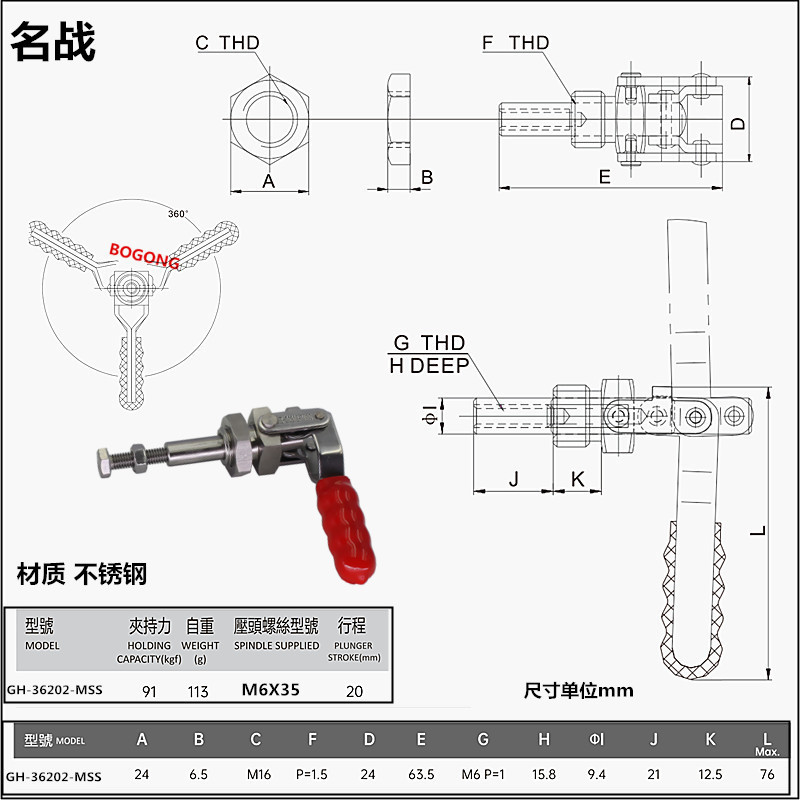 名战

C THD

F THD

A

B

E

D

360°

BOGONG

G THD
H DEEP

ΦI

J

K

L

材质 不锈钢

| 型號 MODEL | 夾持力 HOLDING CAPACITY(kgf) | 自重 WEIGHT (g) | 壓頭螺絲型號 SPINDLE SUPPLIED | 行程 PLUNGER STROKE(mm) |
|---|---|---|---|---|
| GH-36202-MSS | 91 | 113 | M6X35 | 20 |

尺寸单位mm

| 型號 MODEL | A | B | C | F | D | E | G | H | ΦI | J | K | L Max. |
|---|---|---|---|---|---|---|---|---|---|---|---|---|
| GH-36202-MSS | 24 | 6.5 | M16 | P=1.5 | 24 | 63.5 | M6 P=1 | 15.8 | 9.4 | 21 | 12.5 | 76 |