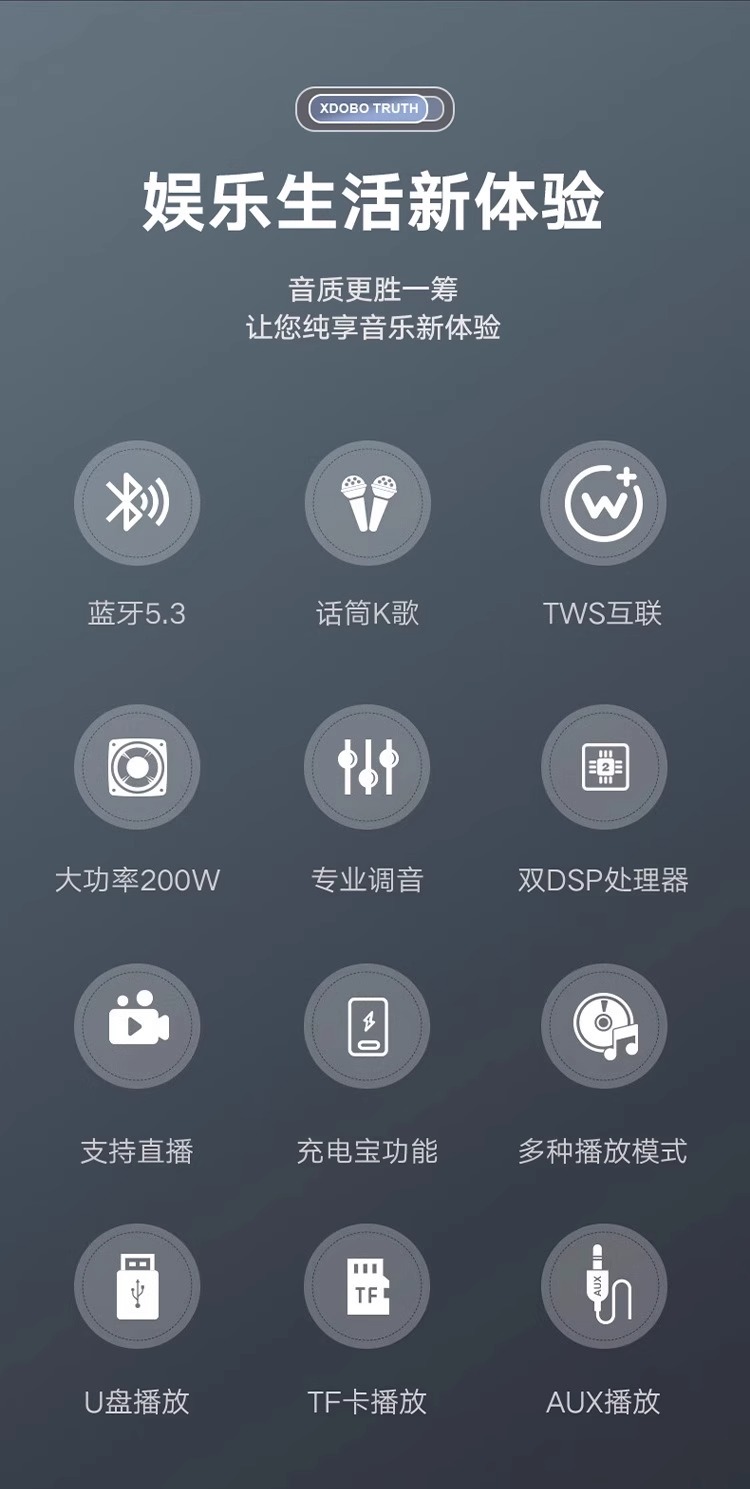 XDOBO TRUTH

娱乐生活新体验

音质更胜一筹
让您纯享音乐新体验

蓝牙5.3

话筒K歌

TWS互联

大功率200W

专业调音

双DSP处理器

支持直播

充电宝功能

多种播放模式

U盘播放

TF卡播放

AUX播放