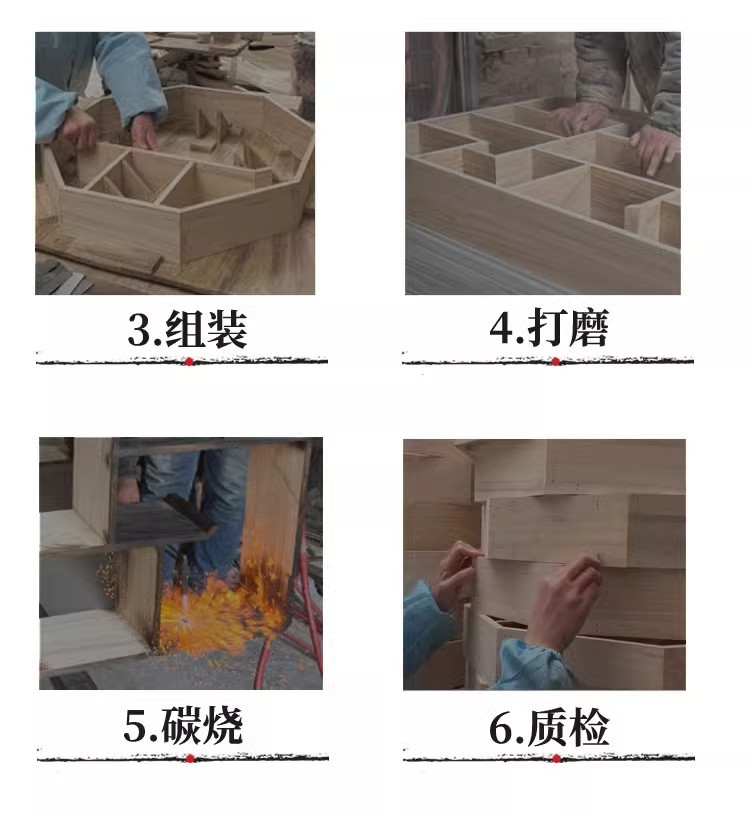 3.组装

4.打磨

5.碳烧

6.质检