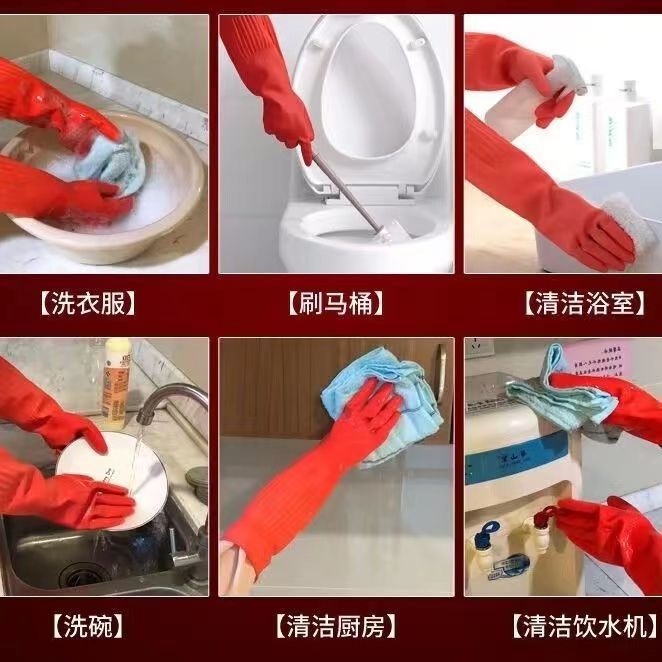 【洗衣服】

【刷马桶】

【清洁浴室】

【洗碗】

【清洁厨房】

【清洁饮水机】