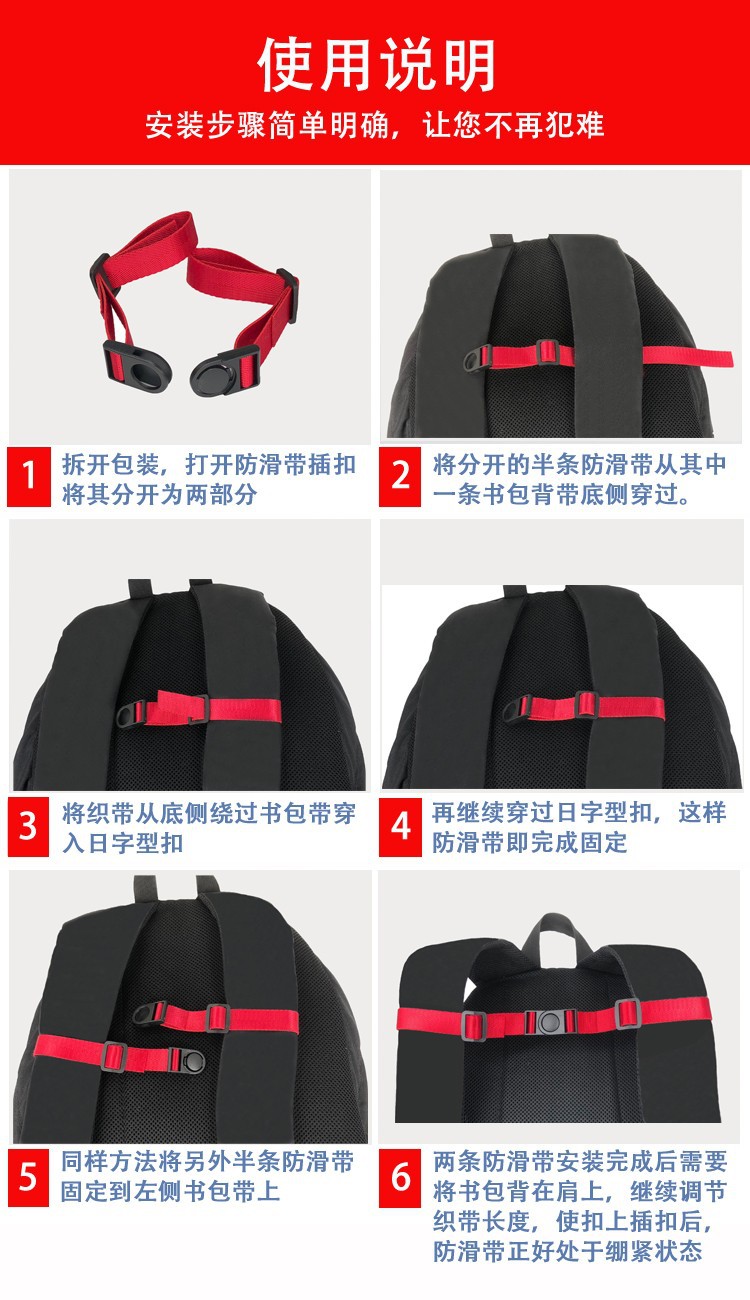 使用说明

安装步骤简单明确，让您不再犯难

1 拆开包装，打开防滑带插扣将其分开为两部分

2 将分开的半条防滑带从其中一条书包背带底侧穿过。

3 将织带从底侧绕过书包带穿入日字型扣

4 再继续穿过日字型扣，这样防滑带即完成固定

5 同样方法将另外半条防滑带固定到左侧书包带上

6 两条防滑带安装完成后需要将书包背在肩上，继续调节织带长度，使扣上插扣后，防滑带正好处于绷紧状态