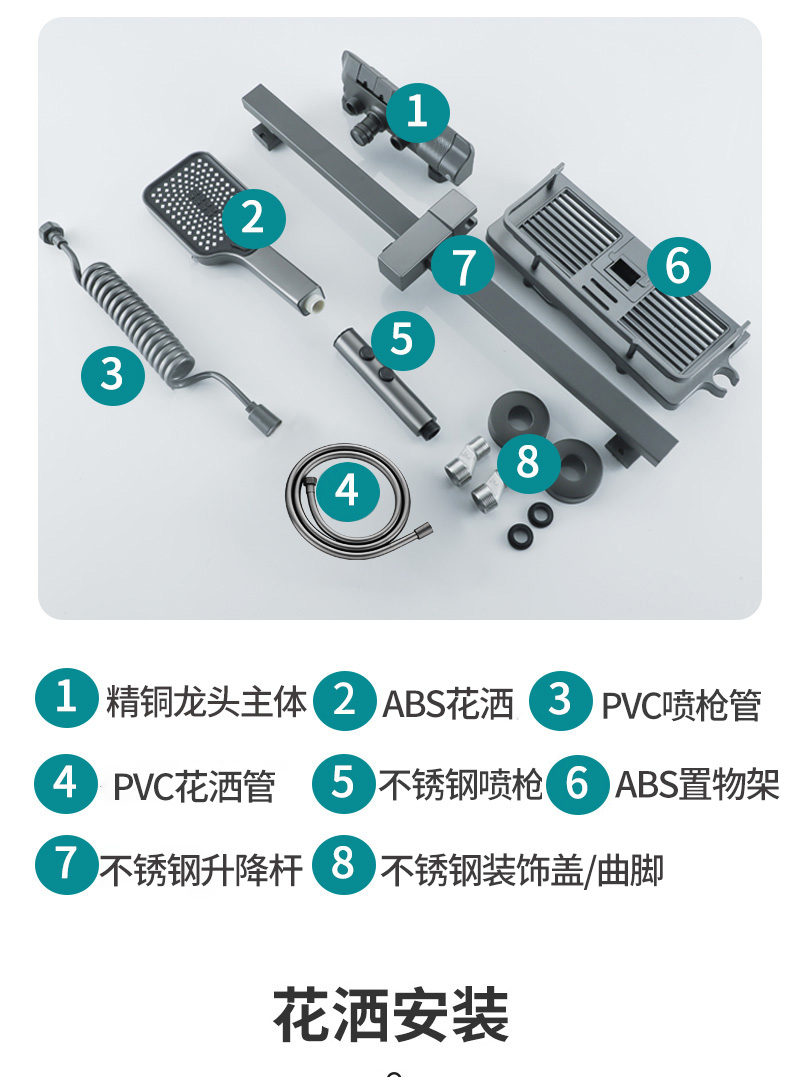 1 2 7 6 5 3 8 4

1 精铜龙头主体 2 ABS花洒 3 PVC喷枪管

4 PVC花洒管 5 不锈钢喷枪 6 ABS置物架

7 不锈钢升降杆 8 不锈钢装饰盖/曲脚

花洒安装