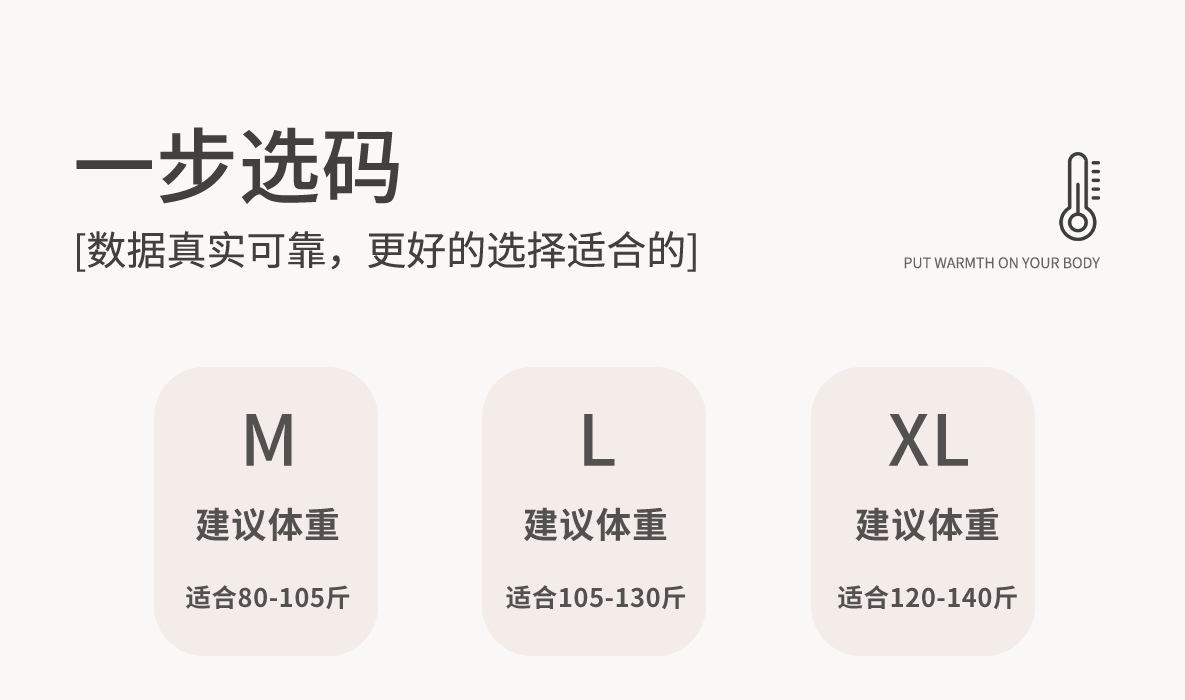 一步选码

[数据真实可靠，更好的选择适合的]

PUT WARMTH ON YOUR BODY

M

建议体重

适合80-105斤

L

建议体重

适合105-130斤

XL

建议体重

适合120-140斤