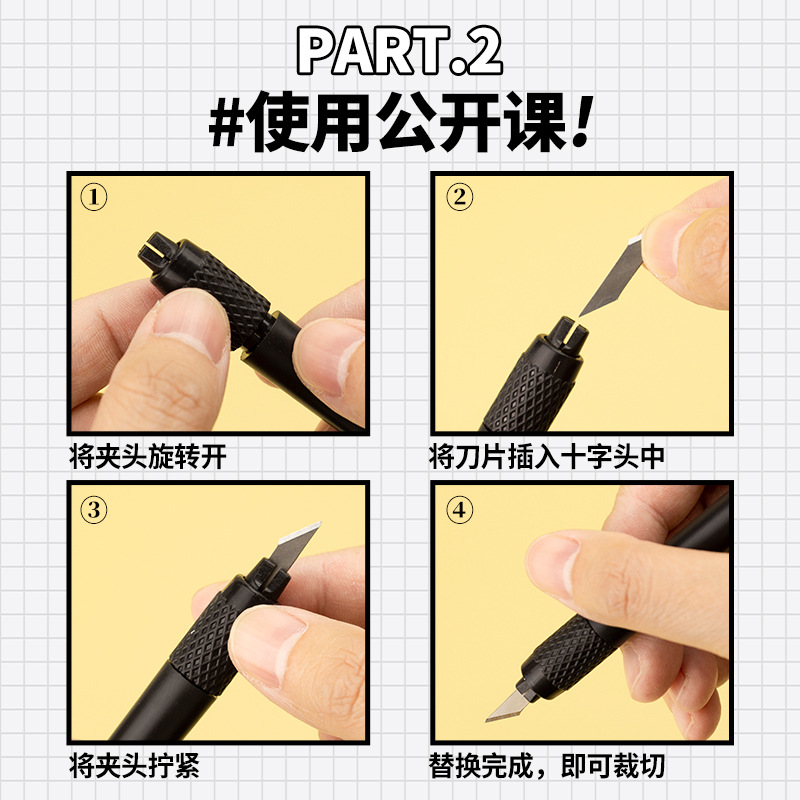 PART.2
#使用公开课!

①
将夹头旋转开

②
将刀片插入十字头中

③
将夹头拧紧

④
替换完成，即可裁切