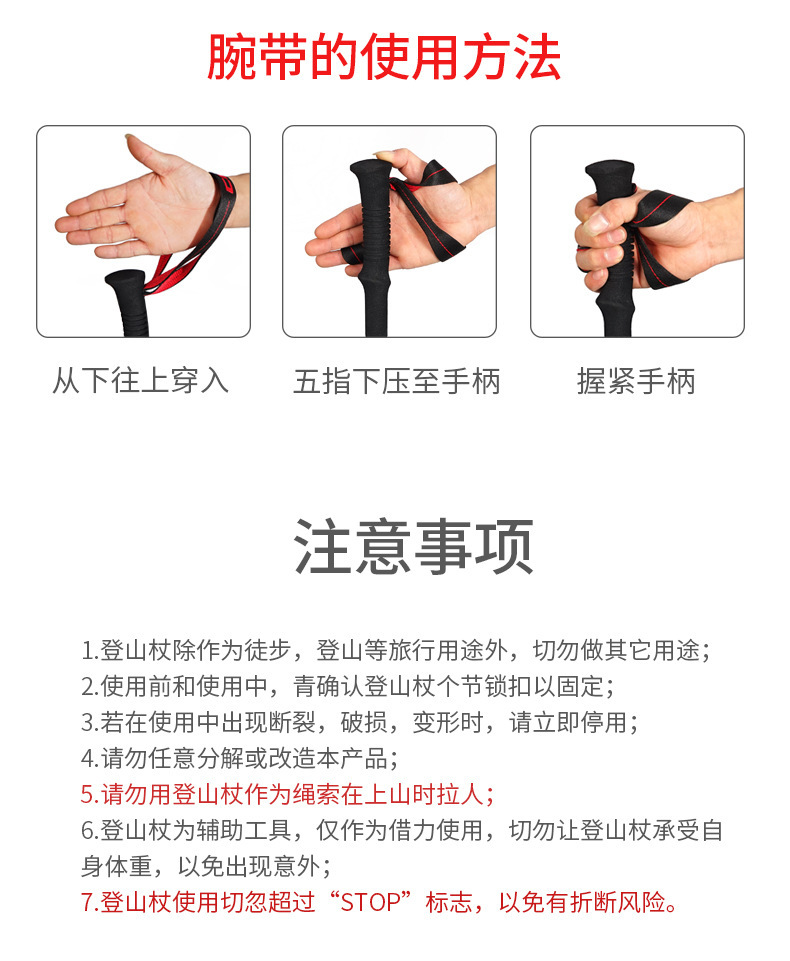 腕带的使用方法

从下往上穿入

五指下压至手柄

握紧手柄

注意事项

1.登山杖除作为徒步，登山等旅行用途外，切勿做其它用途；
2.使用前和使用中，青确认登山杖个节锁扣以固定；
3.若在使用中出现断裂，破损，变形时，请立即停用；
4.请勿任意分解或改造本产品；
5.请勿用登山杖作为绳索在上山时拉人；
6.登山杖为辅助工具，仅作为借力使用，切勿让登山杖承受自身体重，以免出现意外；
7.登山杖使用切忽超过“STOP”标志，以免有折断风险。